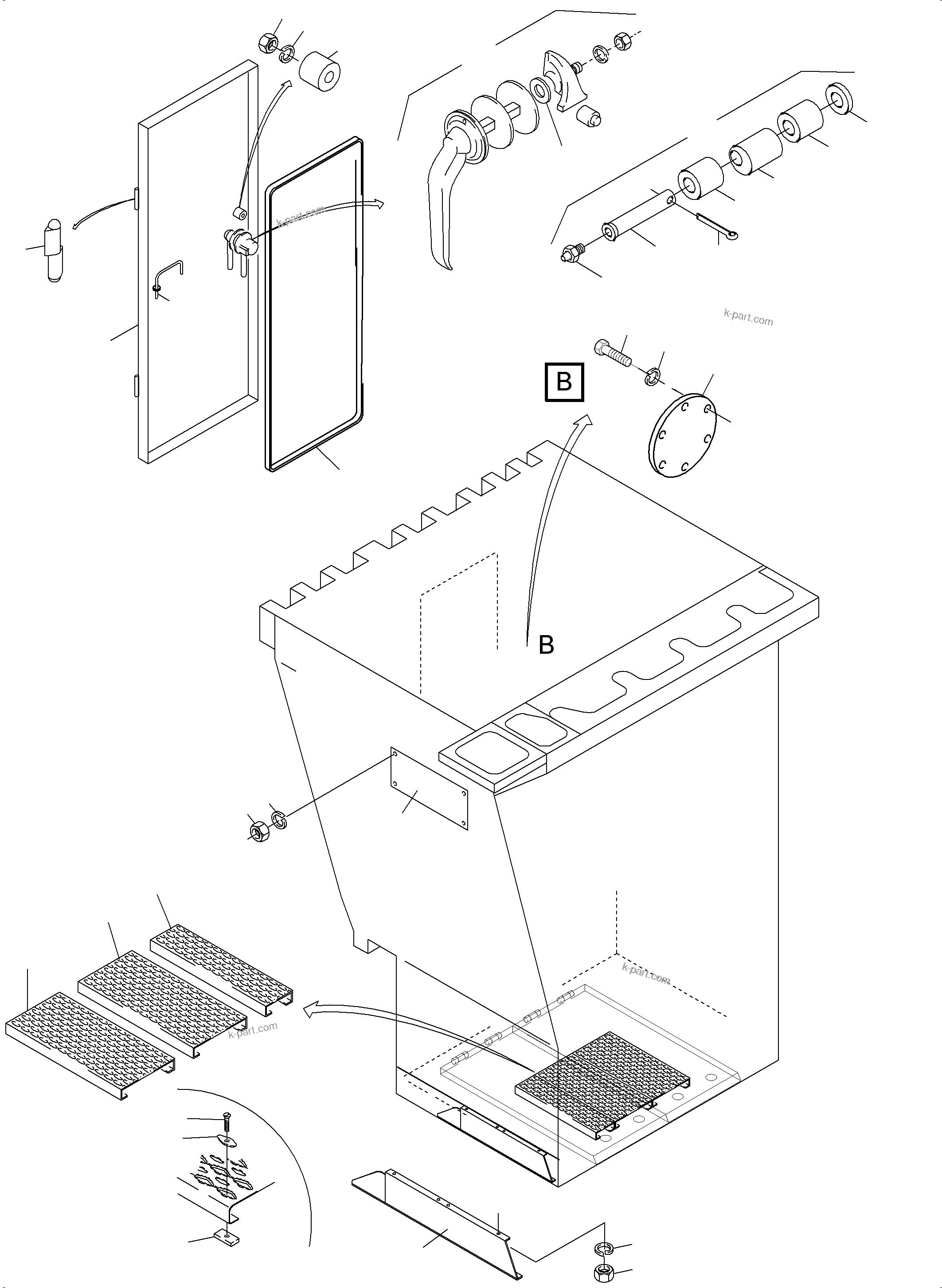 k-part.com

k-part.com

B

B

k-part.com

k-part.com