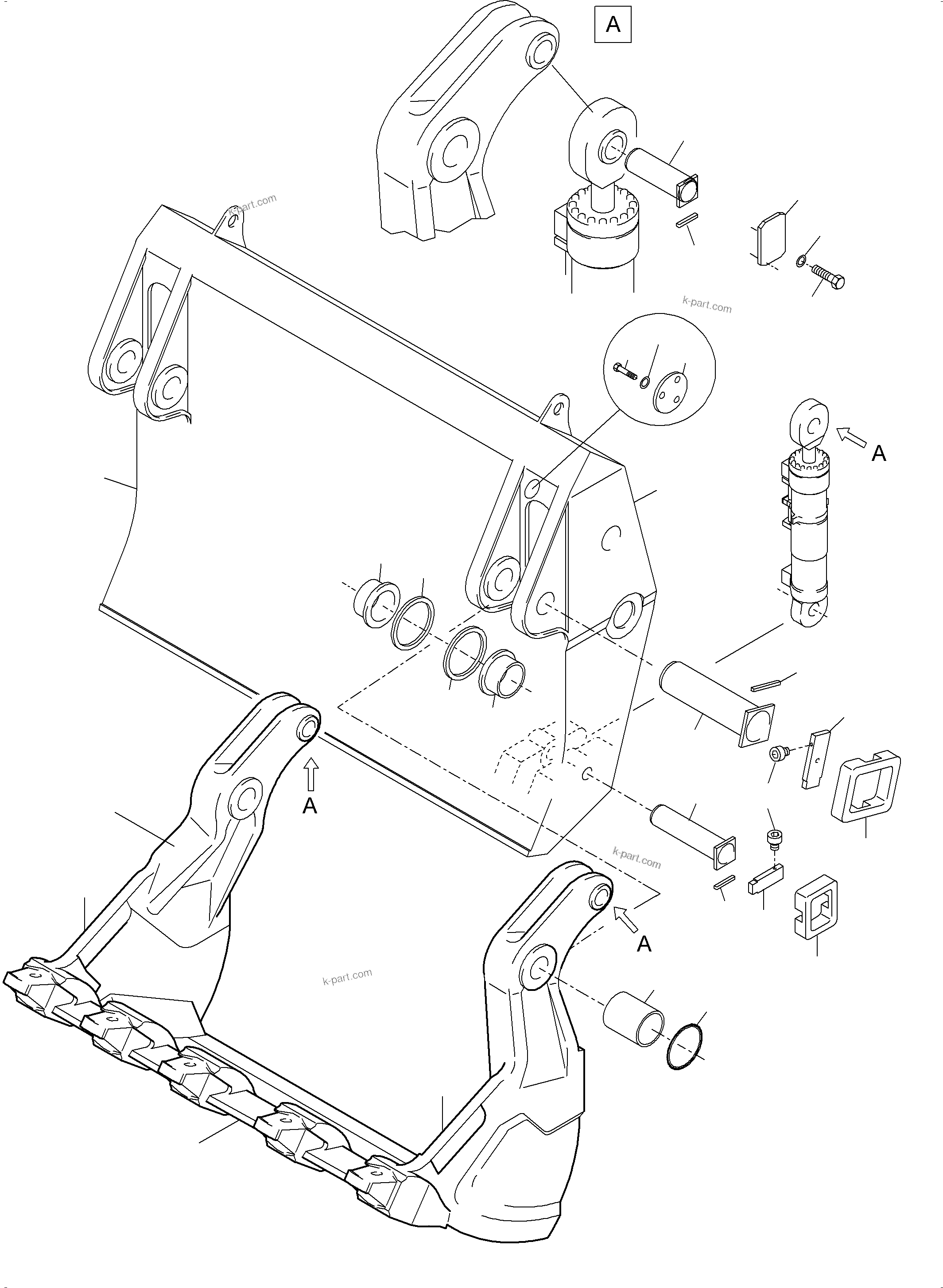 A

k-part.com

k-part.com

A

A

k-part.com

A

k-part.com