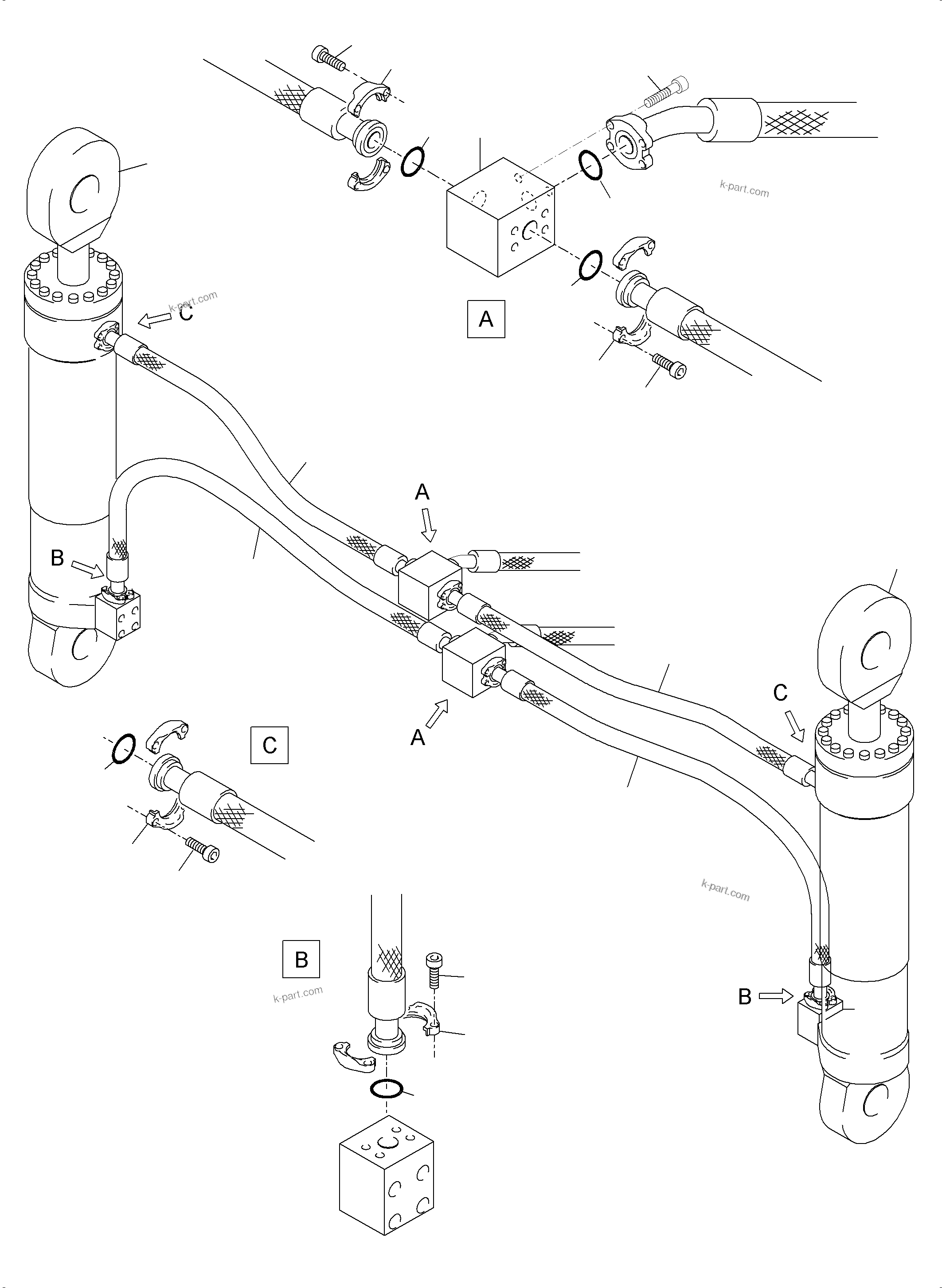 k-part.com

k-part.com

C

A

A

B

A

C

C

k-part.com

B

k-part.com

B