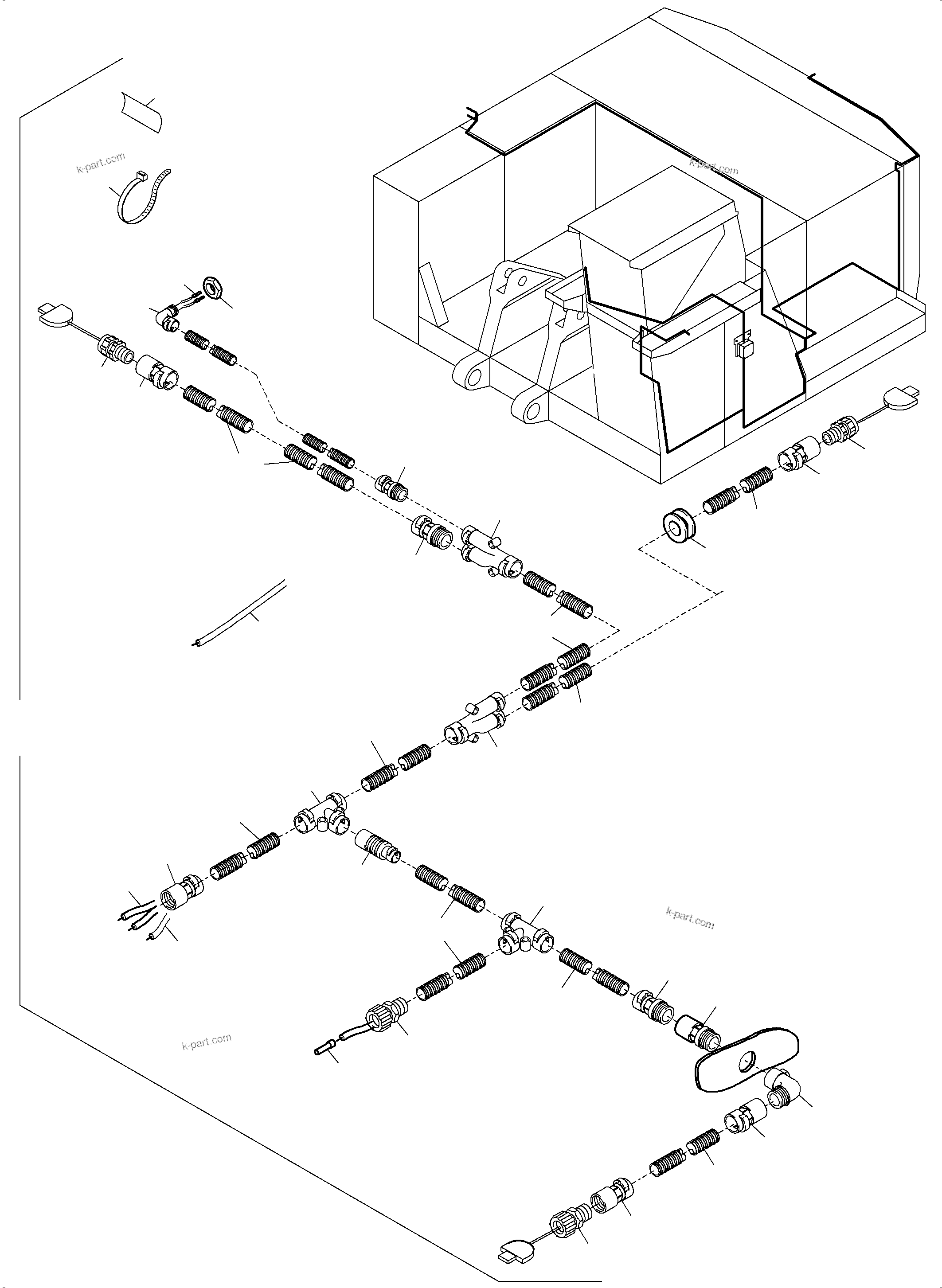 k-part.com

k-part.com

k-part.com

k-part.com