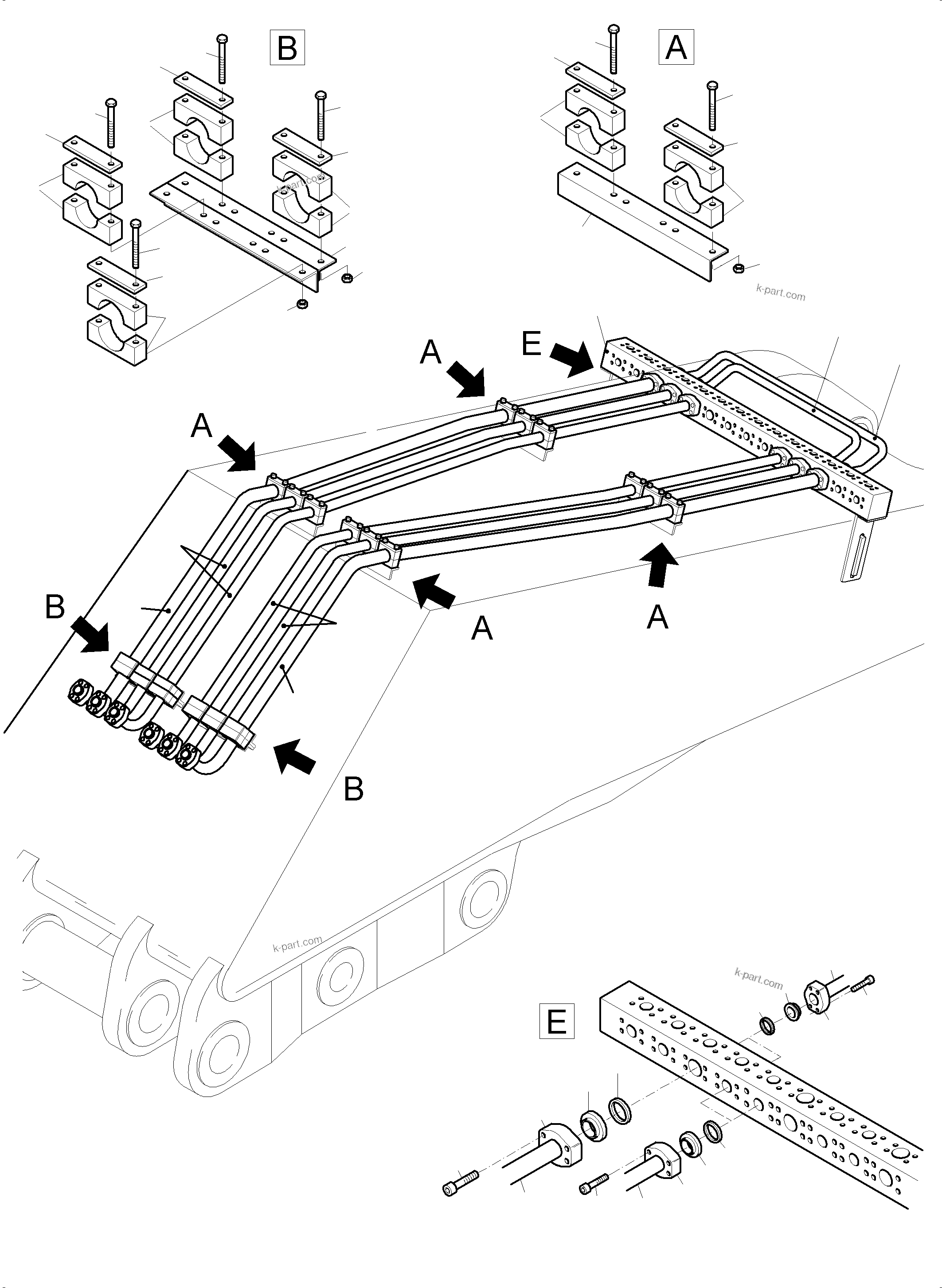 B

A

k-part.com

k-part.com

A

E

A

B

A

A

B

k-part.com

k-part.com

E