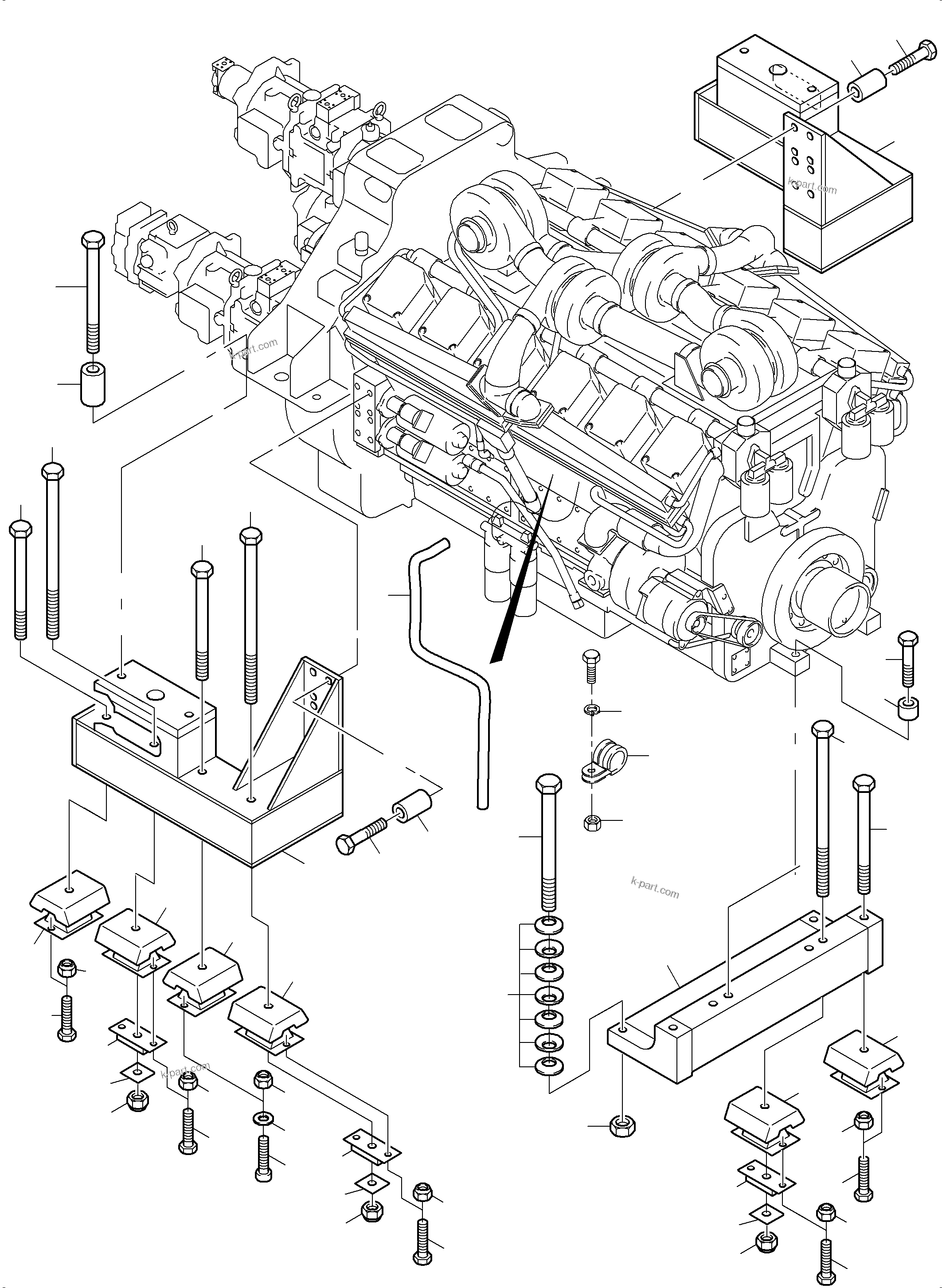 k-part.com

k-part.com

k-part.com

k-part.com