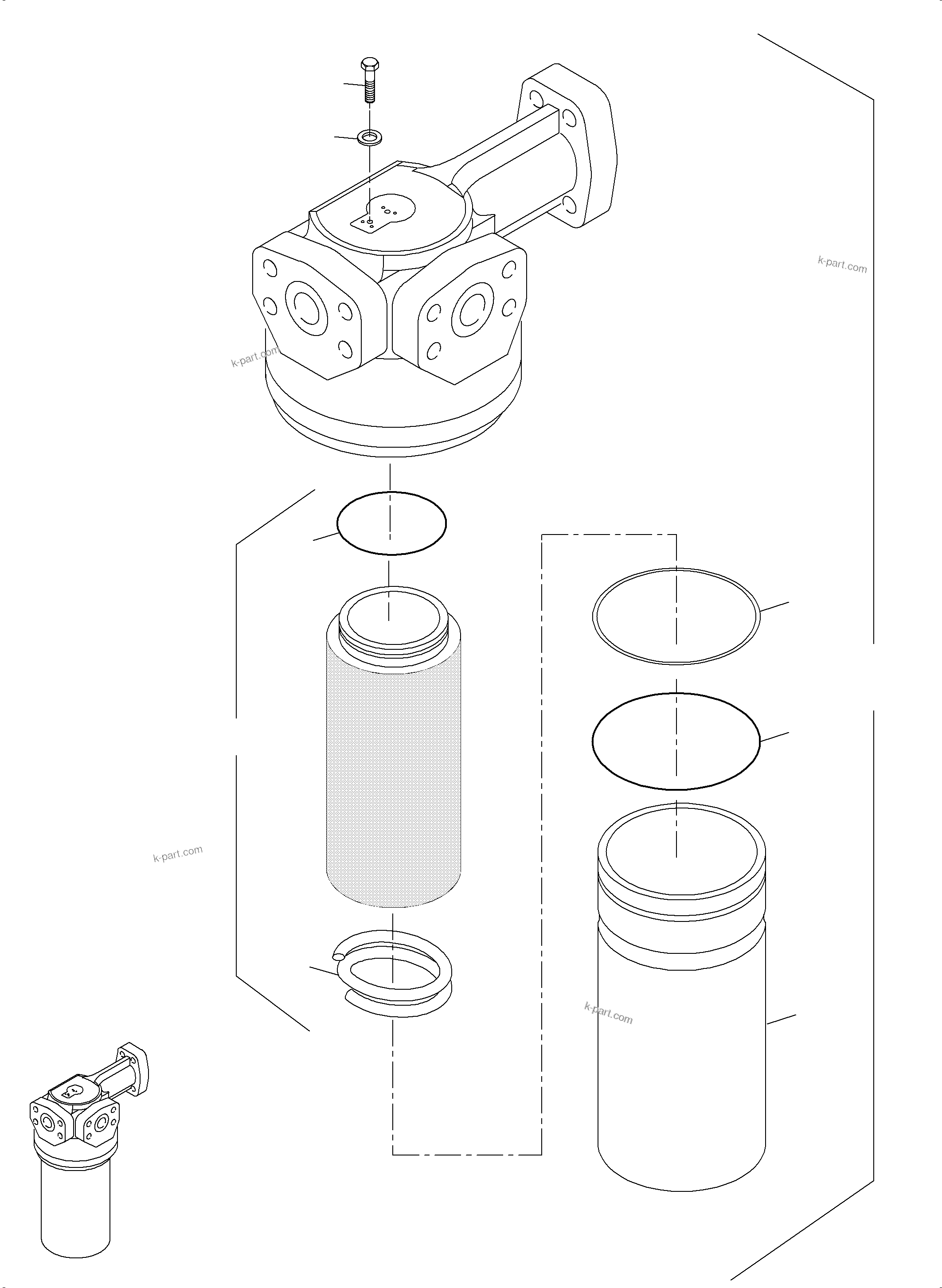 k-part.com

k-part.com

k-part.com

k-part.com