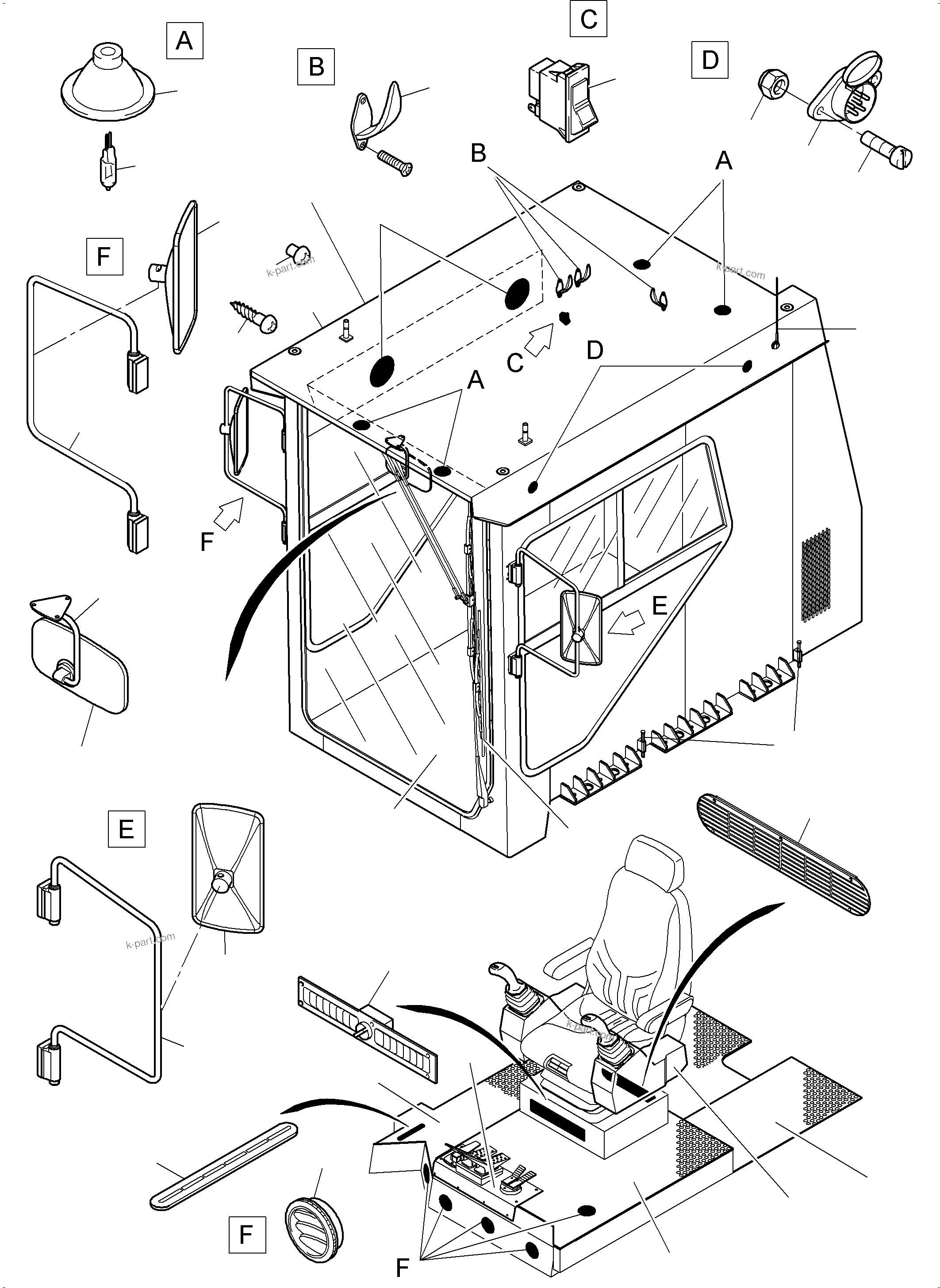 A

B

C

D

B

A

F

k-part.com

k-part.com

C

D

A

F

E

E

k-part.com

k-part.com

F

F