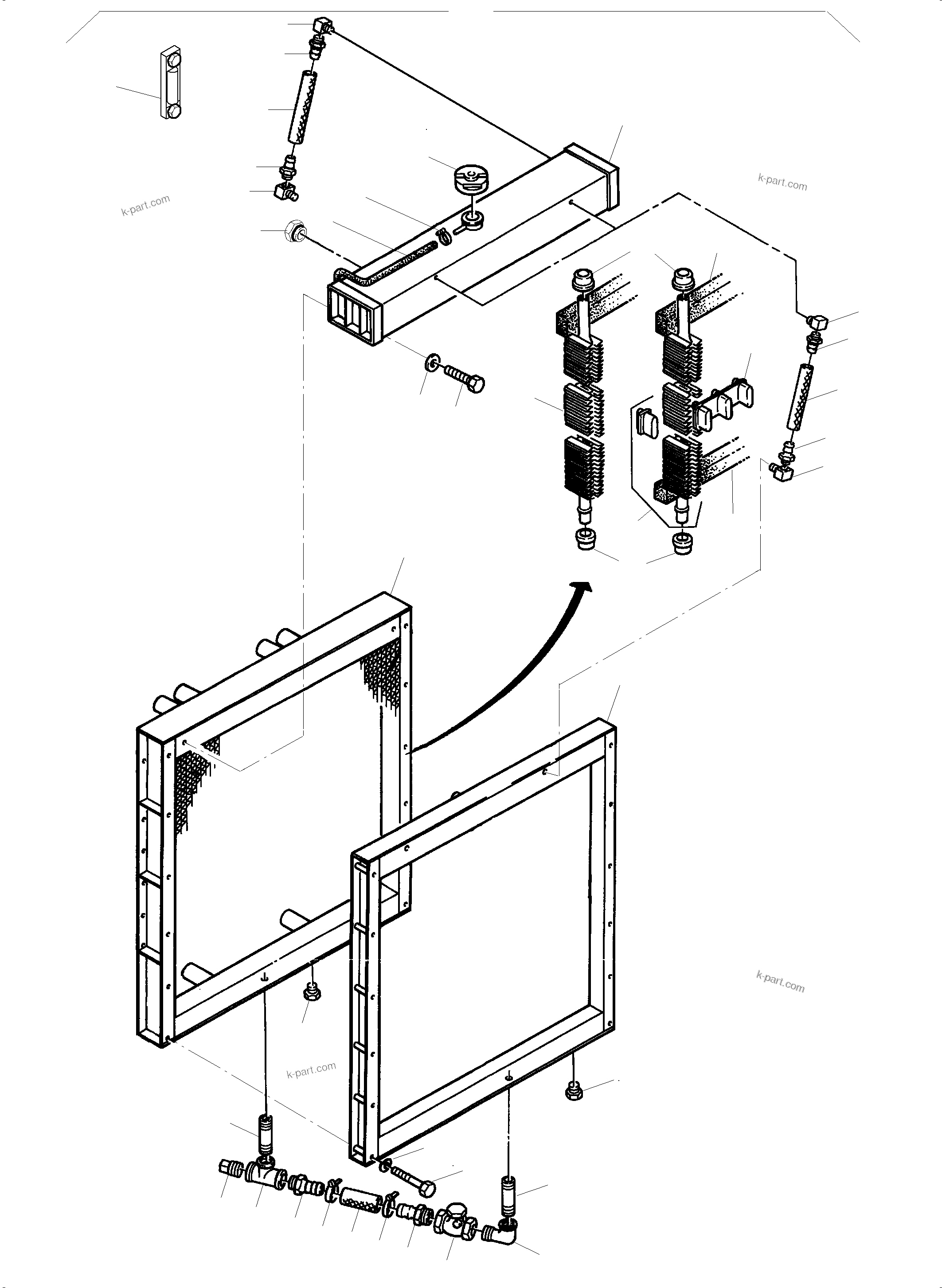 k-part.com

k-part.com

k-part.com

k-part.com