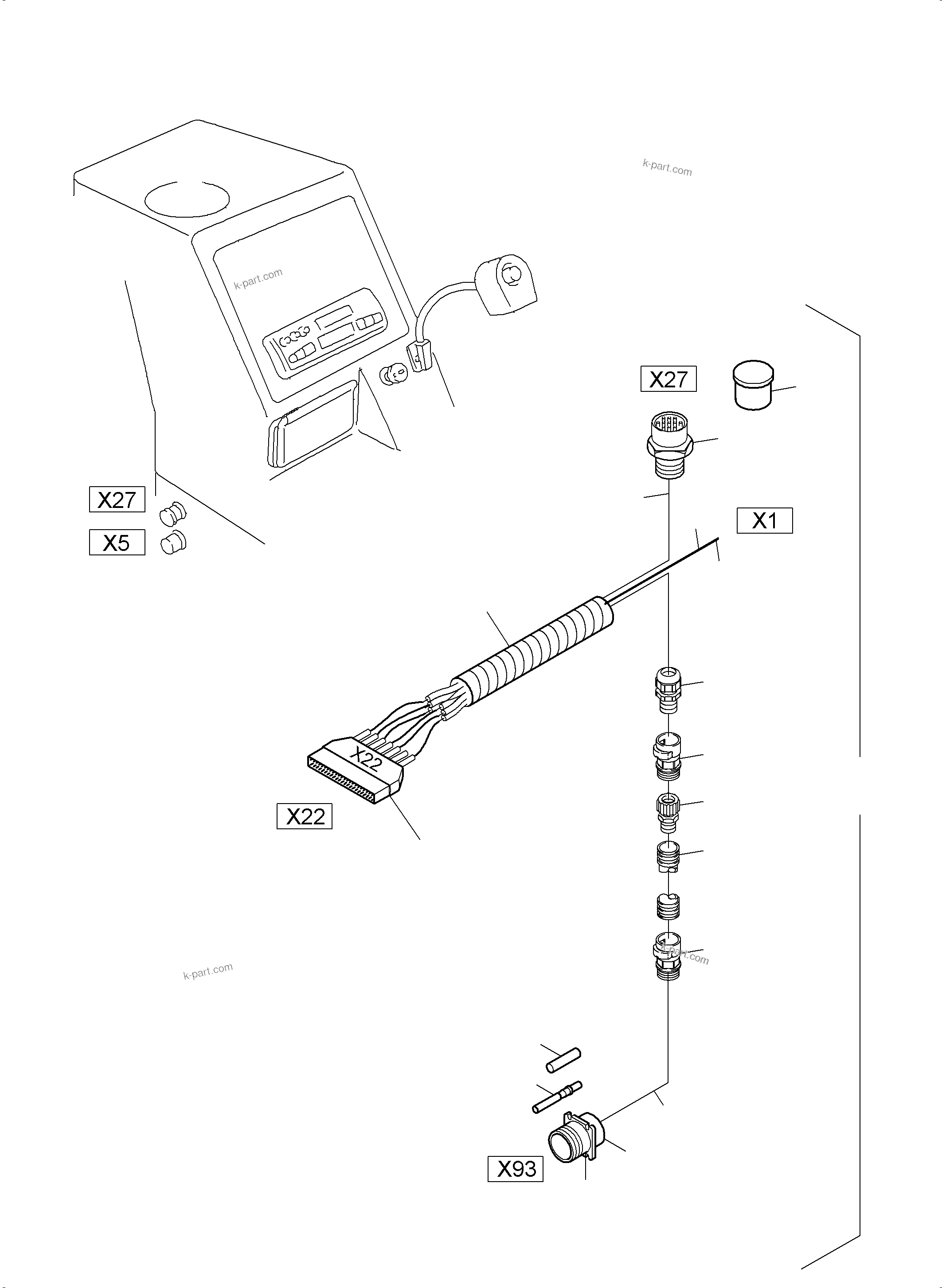 k-part.com

k-part.com

X27

X27

X5

X1

X22

X22

k-part.com

k-part.com

X93