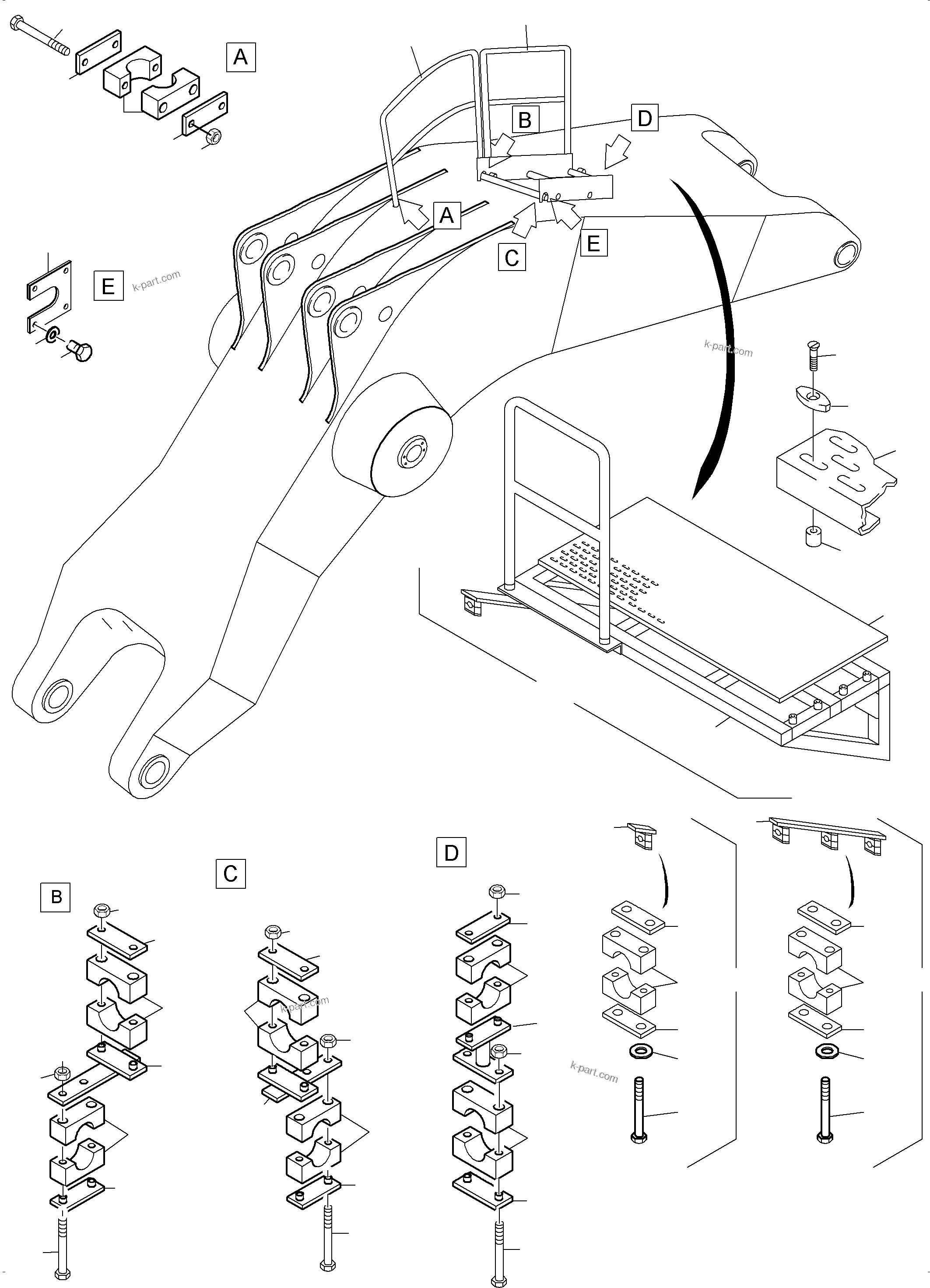 A

B

D

A

C

E

E

k-part.com

k-part.com

B

C

D

k-part.com

k-part.com