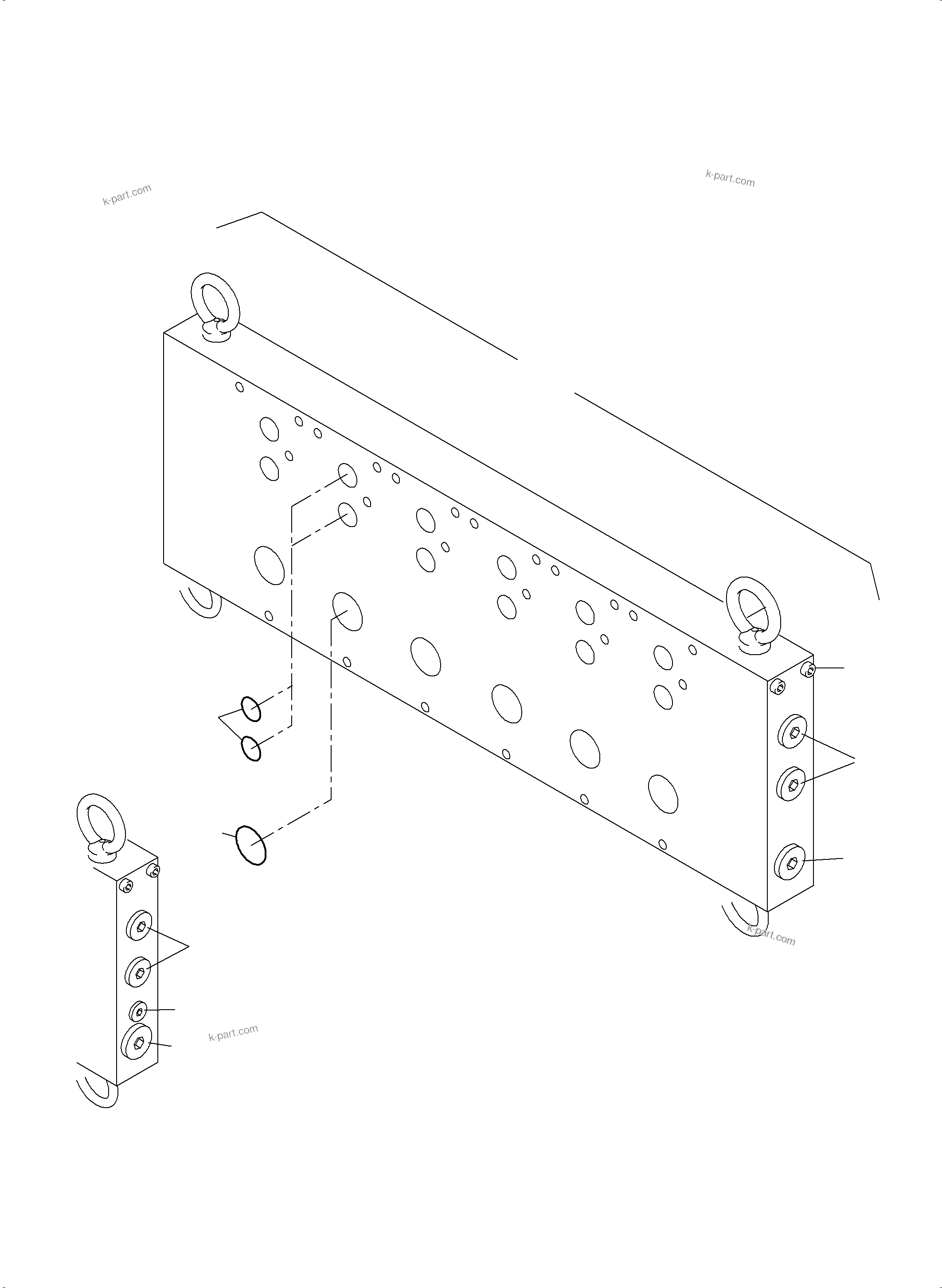 k-part.com

k-part.com

k-part.com

k-part.com