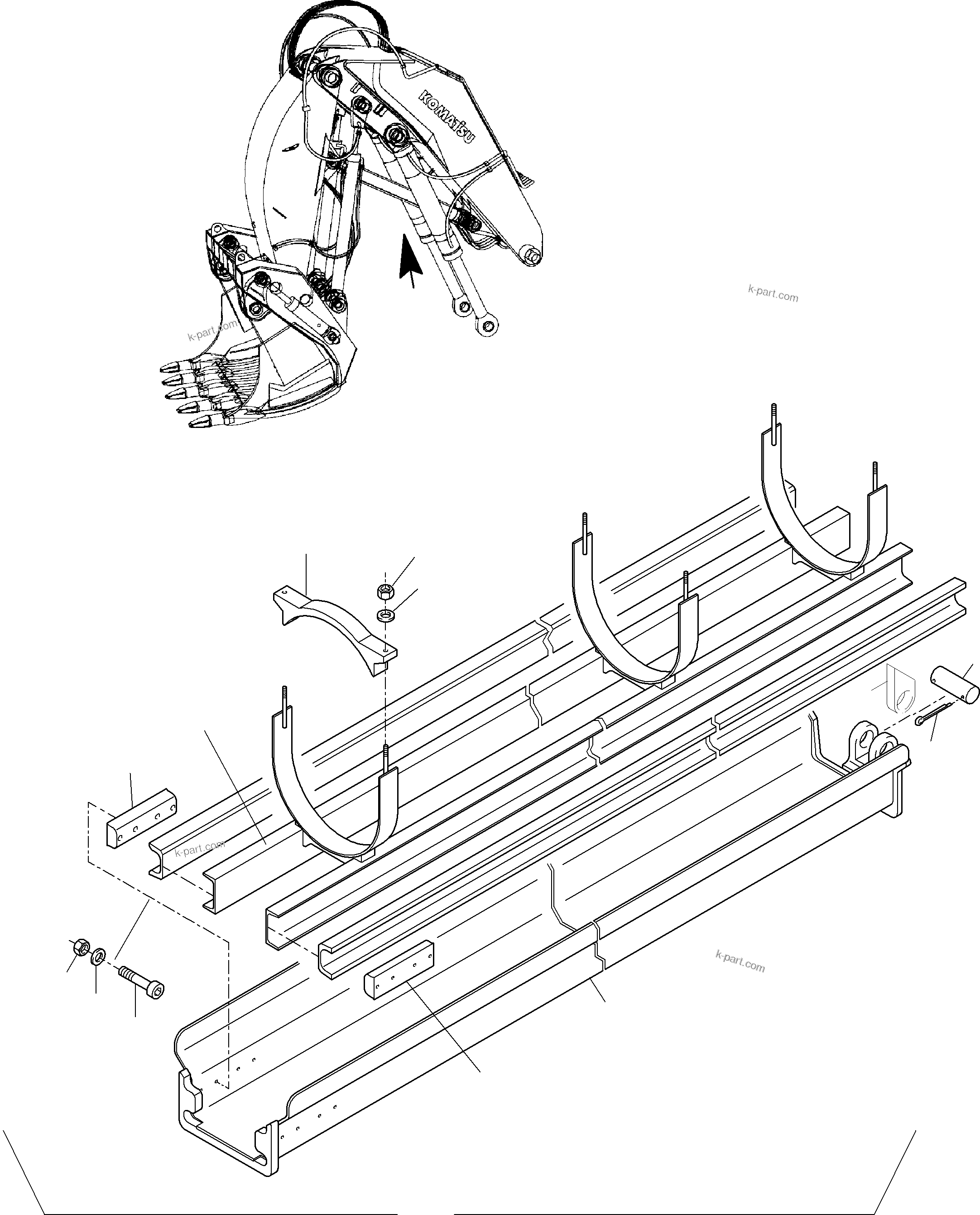 KOMATSU

k-part.com

k-part.com

k-part.com

k-part.com