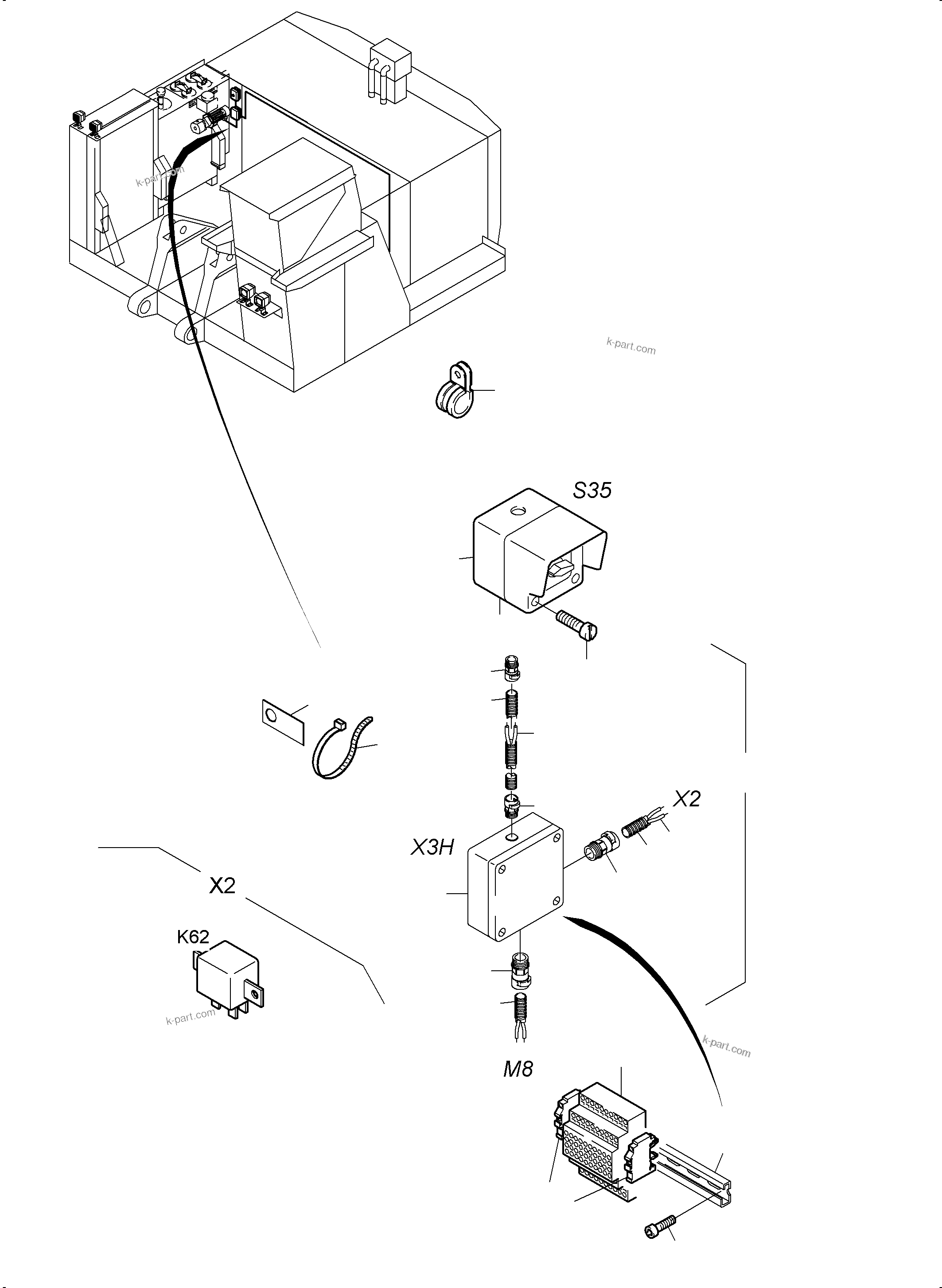 k-part.com

k-part.com

S35

X2

X3H

X2

K62

k-part.com

k-part.com

M8