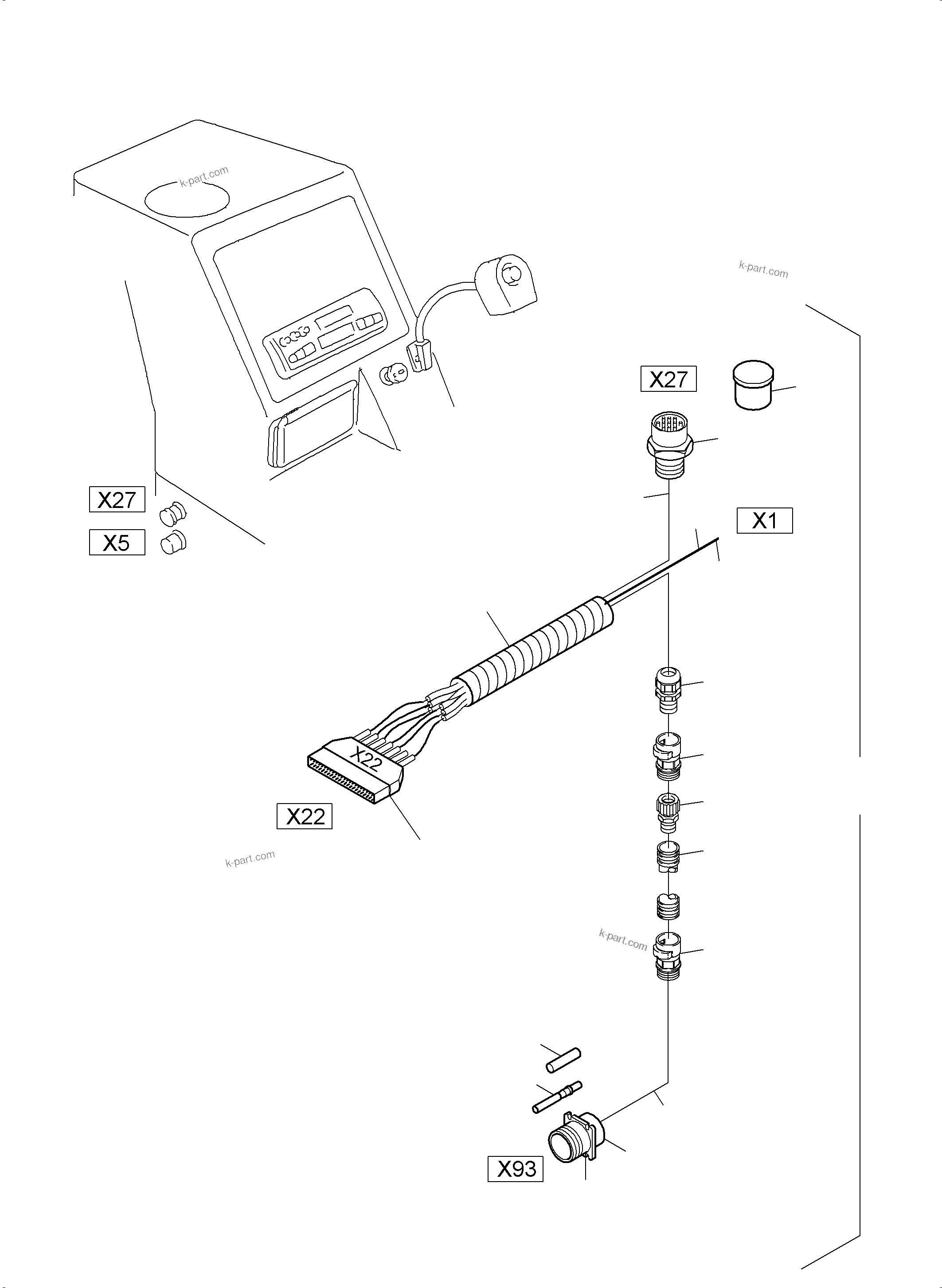 k-part.com

k-part.com

X27

X27

X5

X1

X22

X22

k-part.com

k-part.com

X93