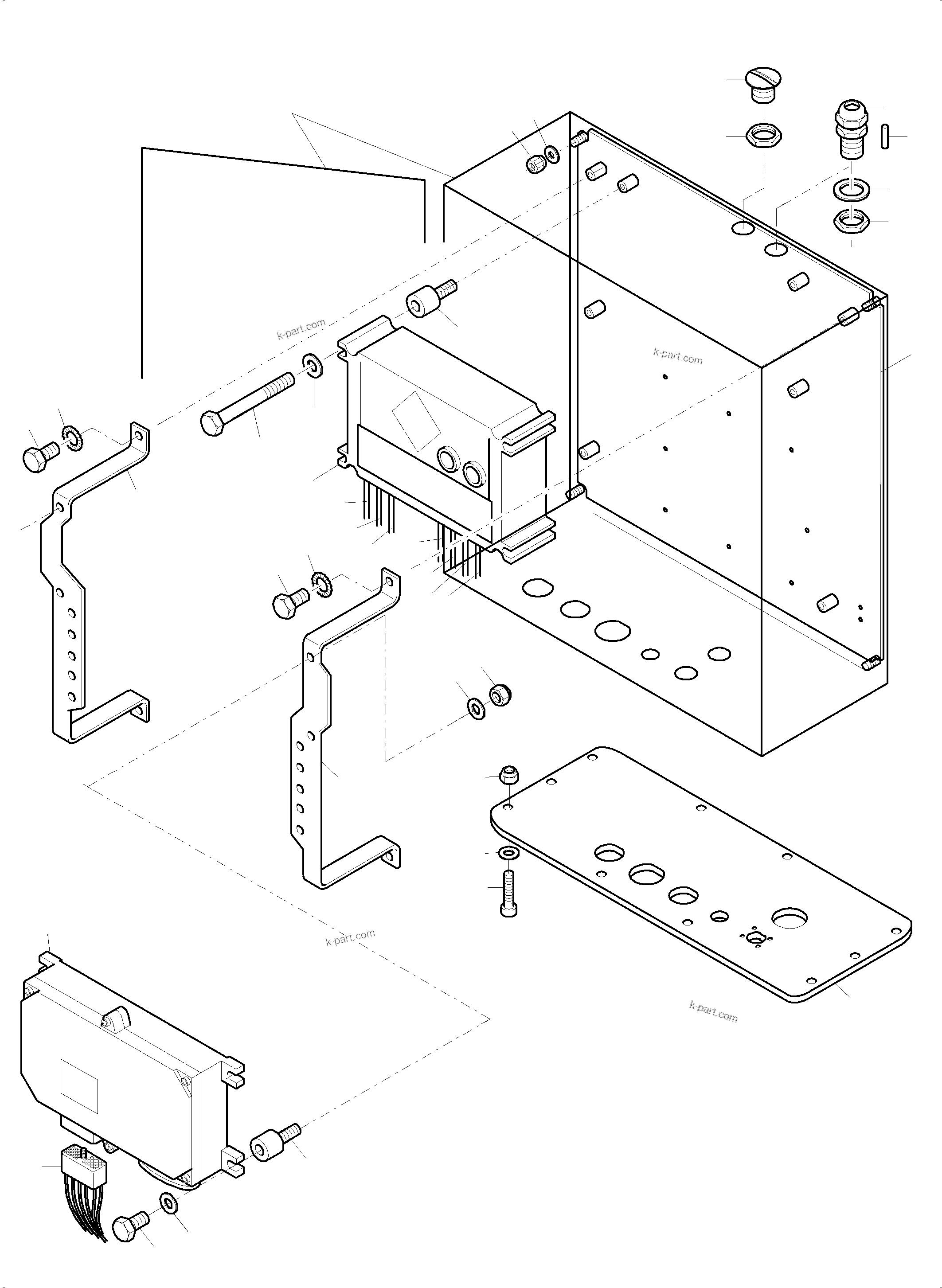 k-part.com

k-part.com

k-part.com

k-part.com