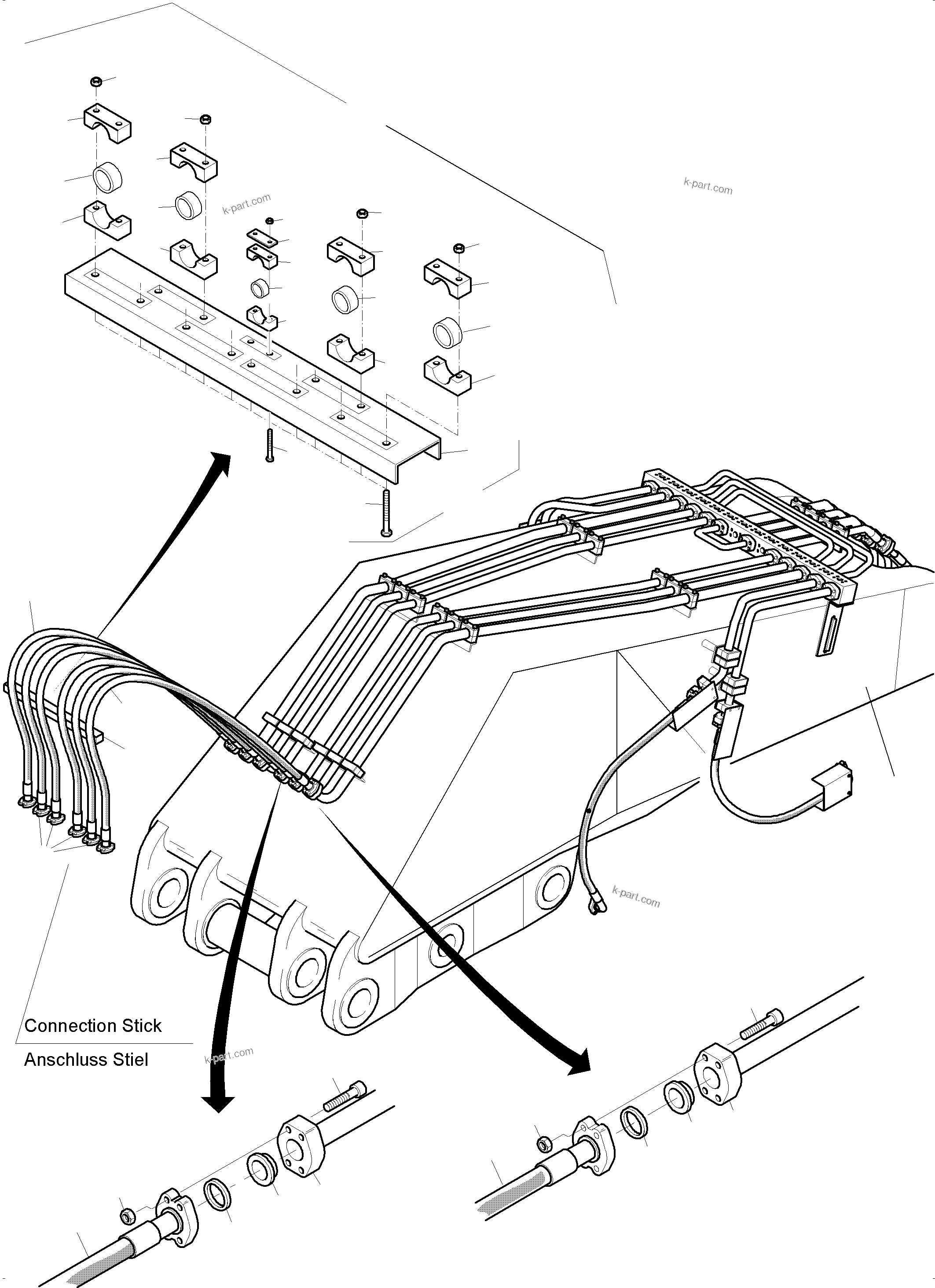 k-part.com

k-part.com

k-part.com

Connection Stick

Anschluss Stiel

k-part.com