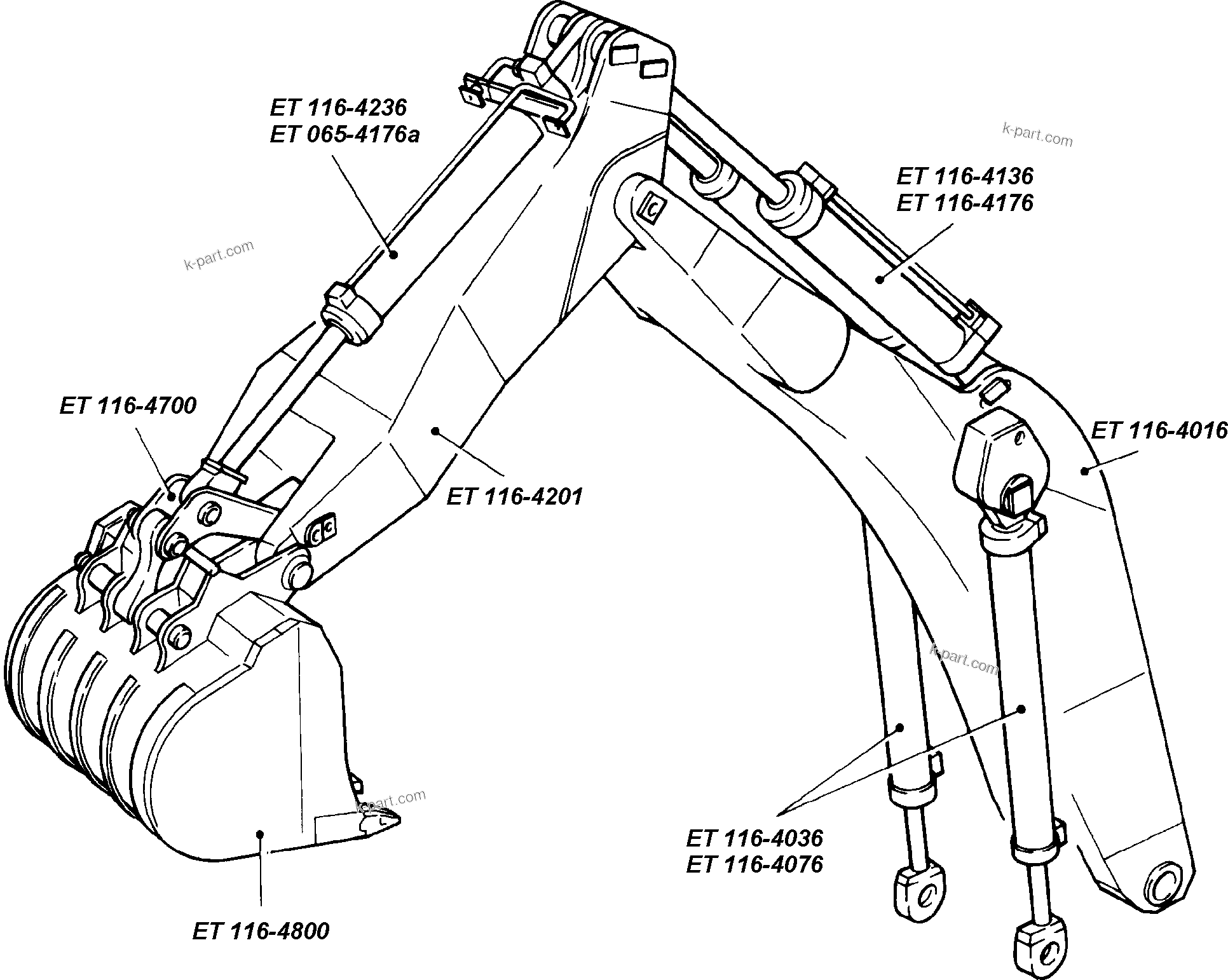 ET 116-4236
ET 065-4176a

k-part.com

ET 116-4136
ET 116-4176

k-part.com

ET 116-4700

ET 116-4016

ET 116-4201

k-part.com

k-part.com

ET 116-4036
ET 116-4076

ET 116-4800