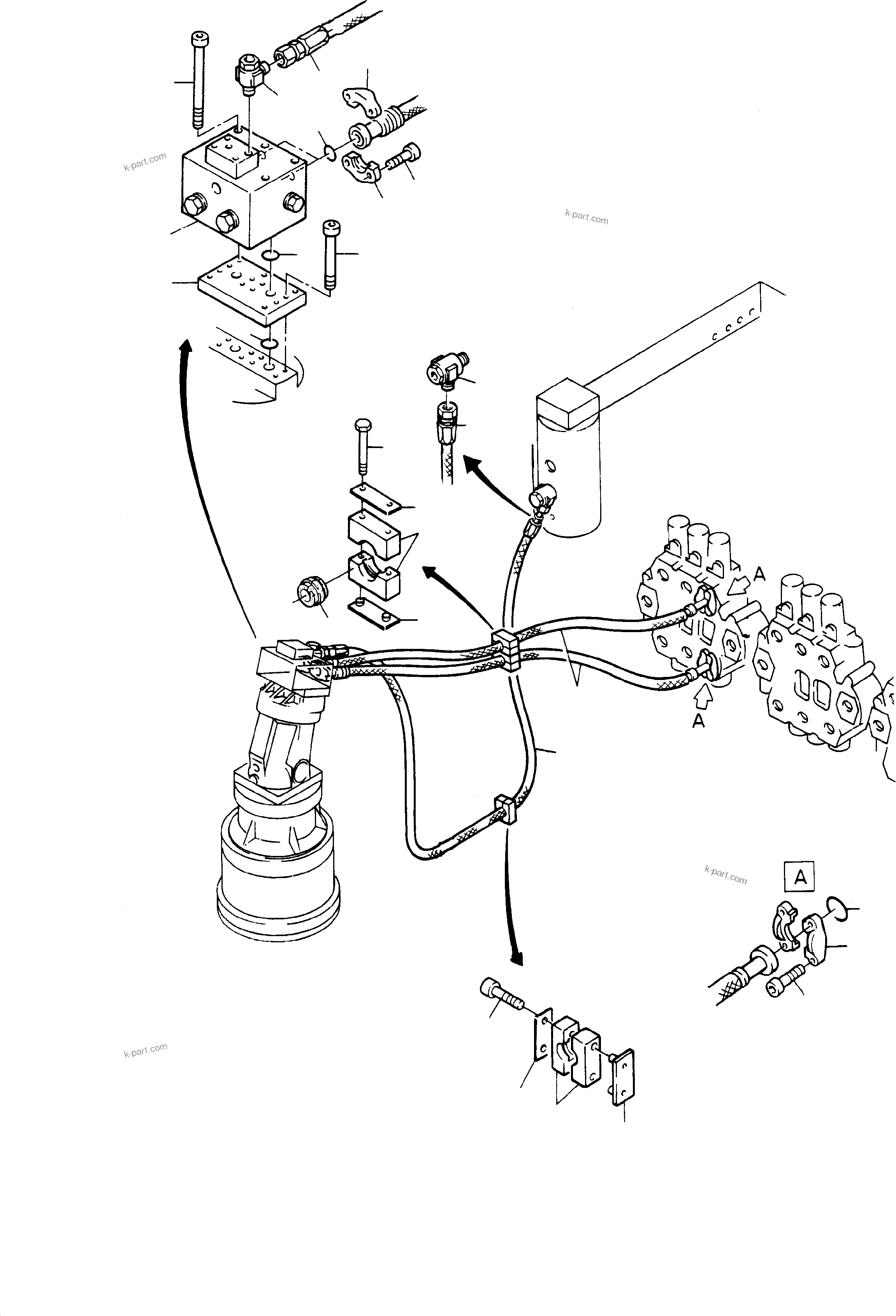 k-part.com

k-part.com

A

A

k-part.com

A

k-part.com