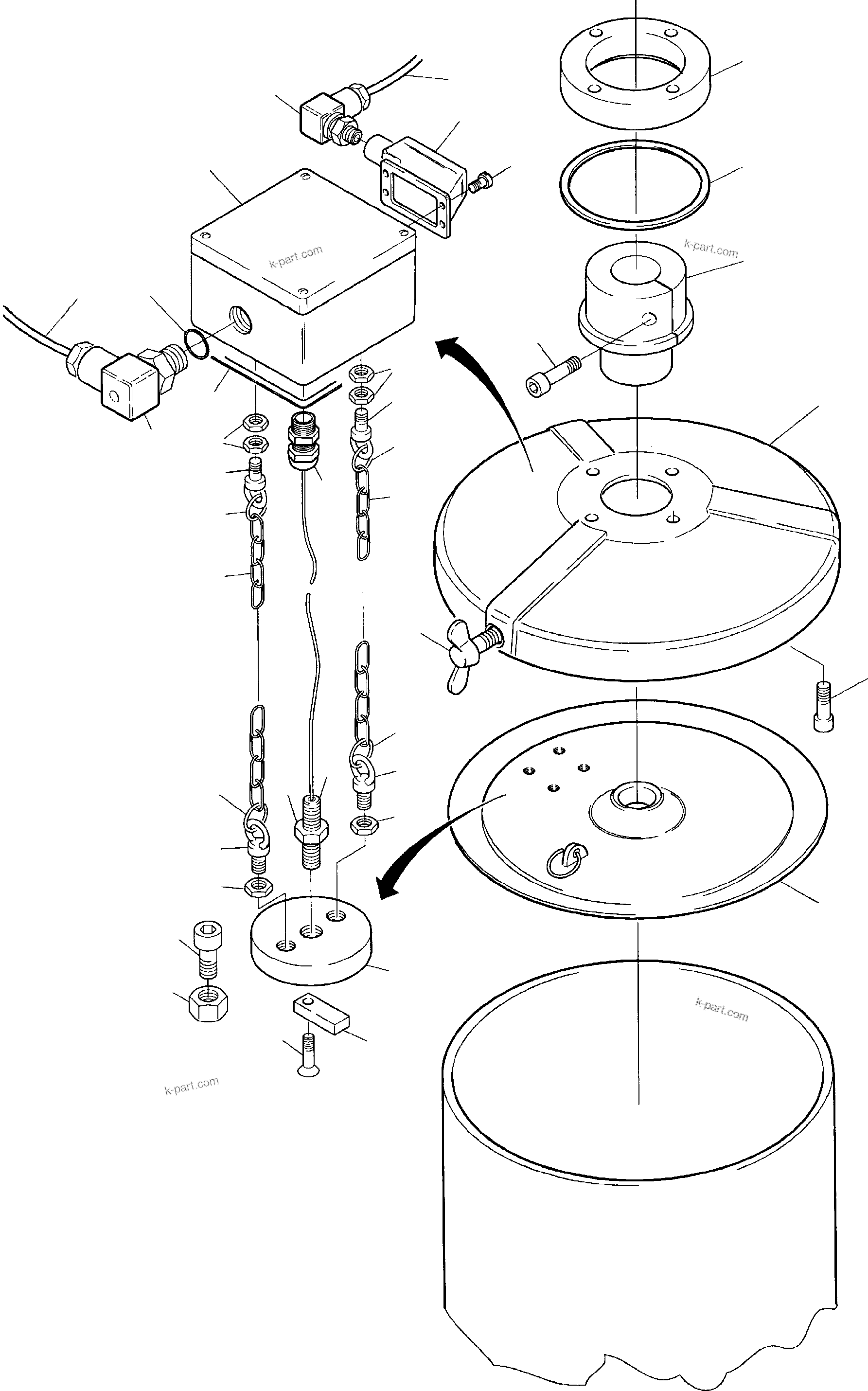 k-part.com

k-part.com

k-part.com

k-part.com