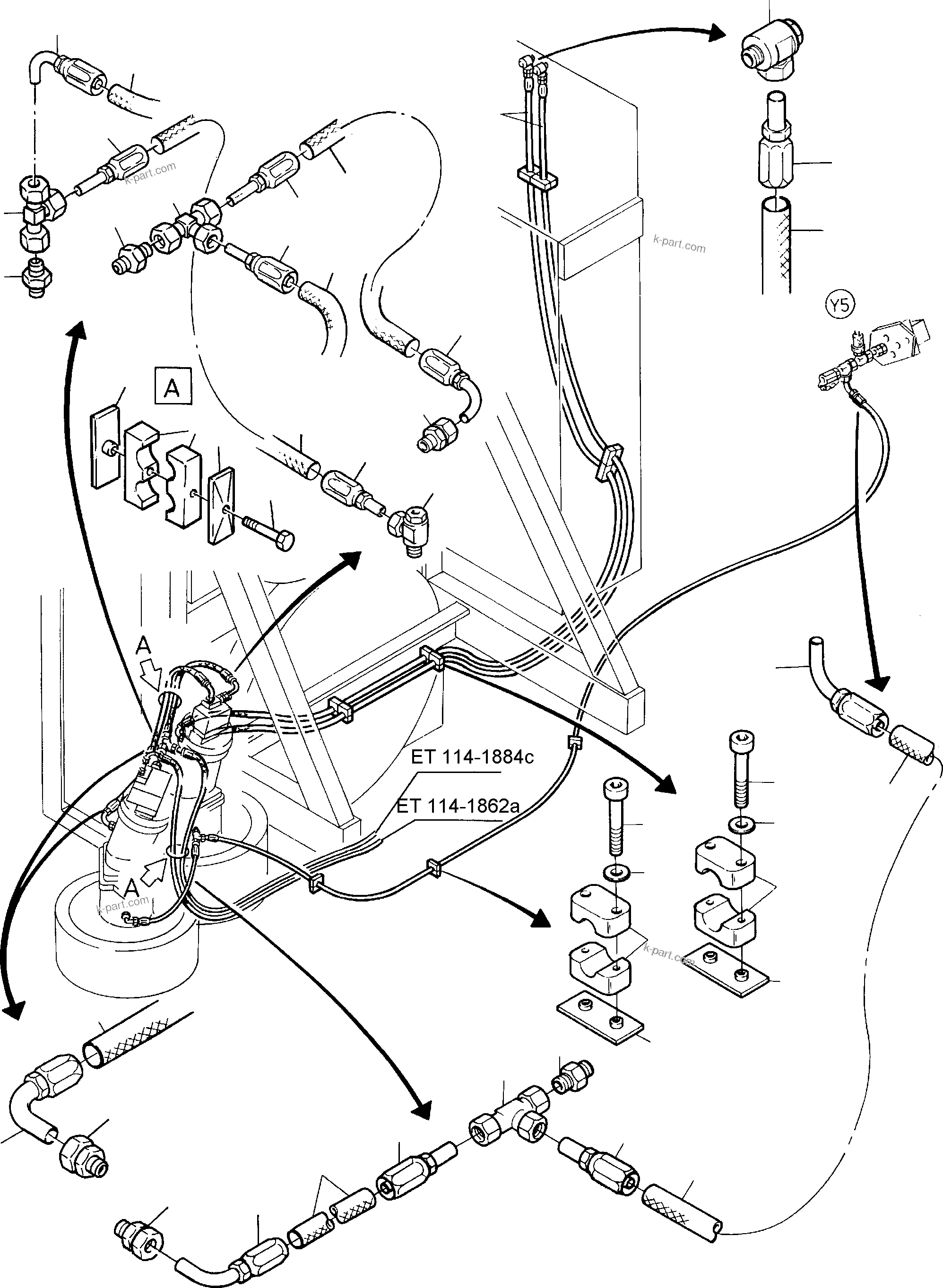 k-part.com

k-part.com

Y5

A

A

ET 114-1884c

ET 114-1862a

A

k-part.com

k-part.com