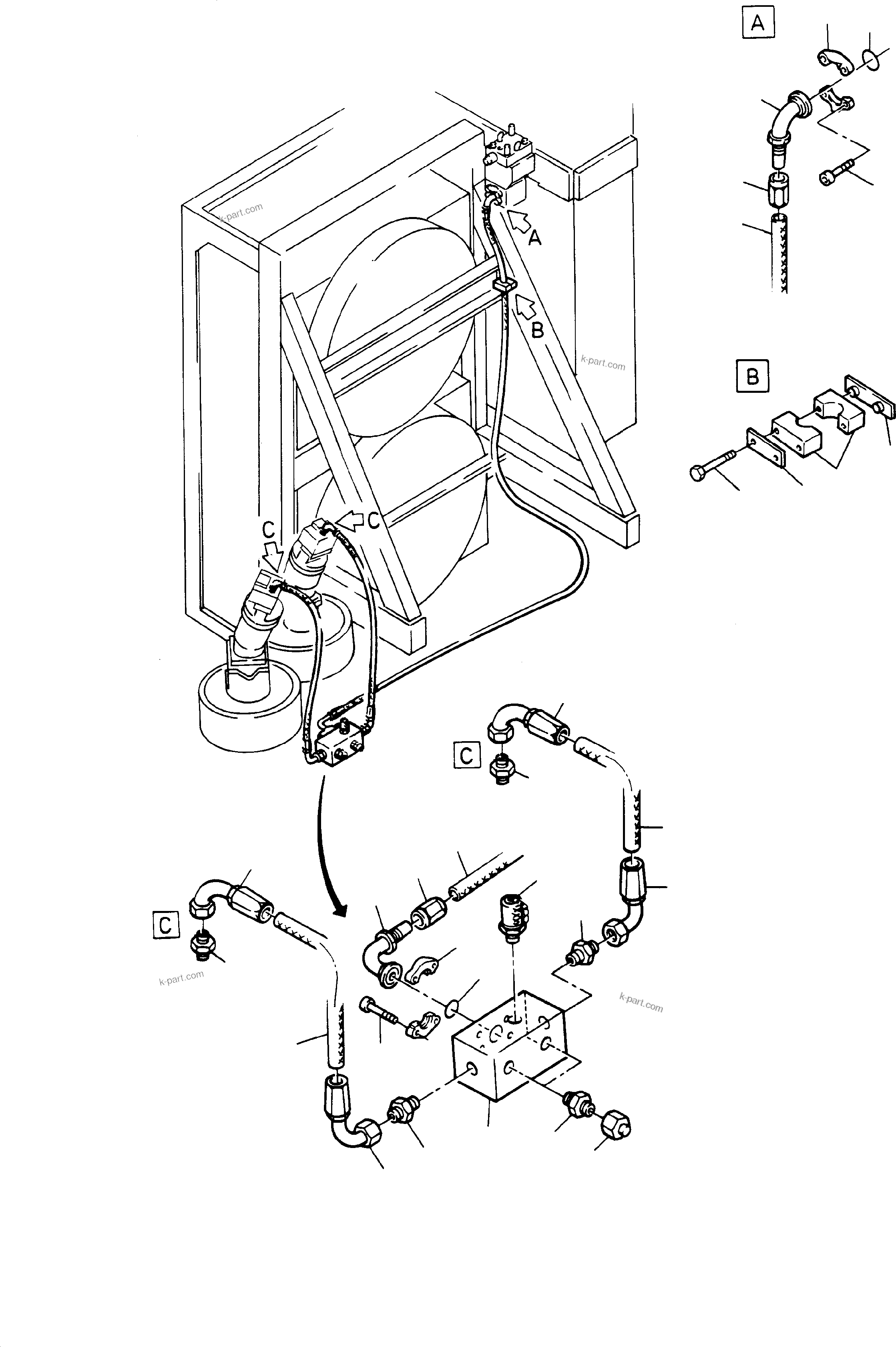 A

k-part.com

A

B

k-part.com

B

C

C

C

C

k-part.com

k-part.com