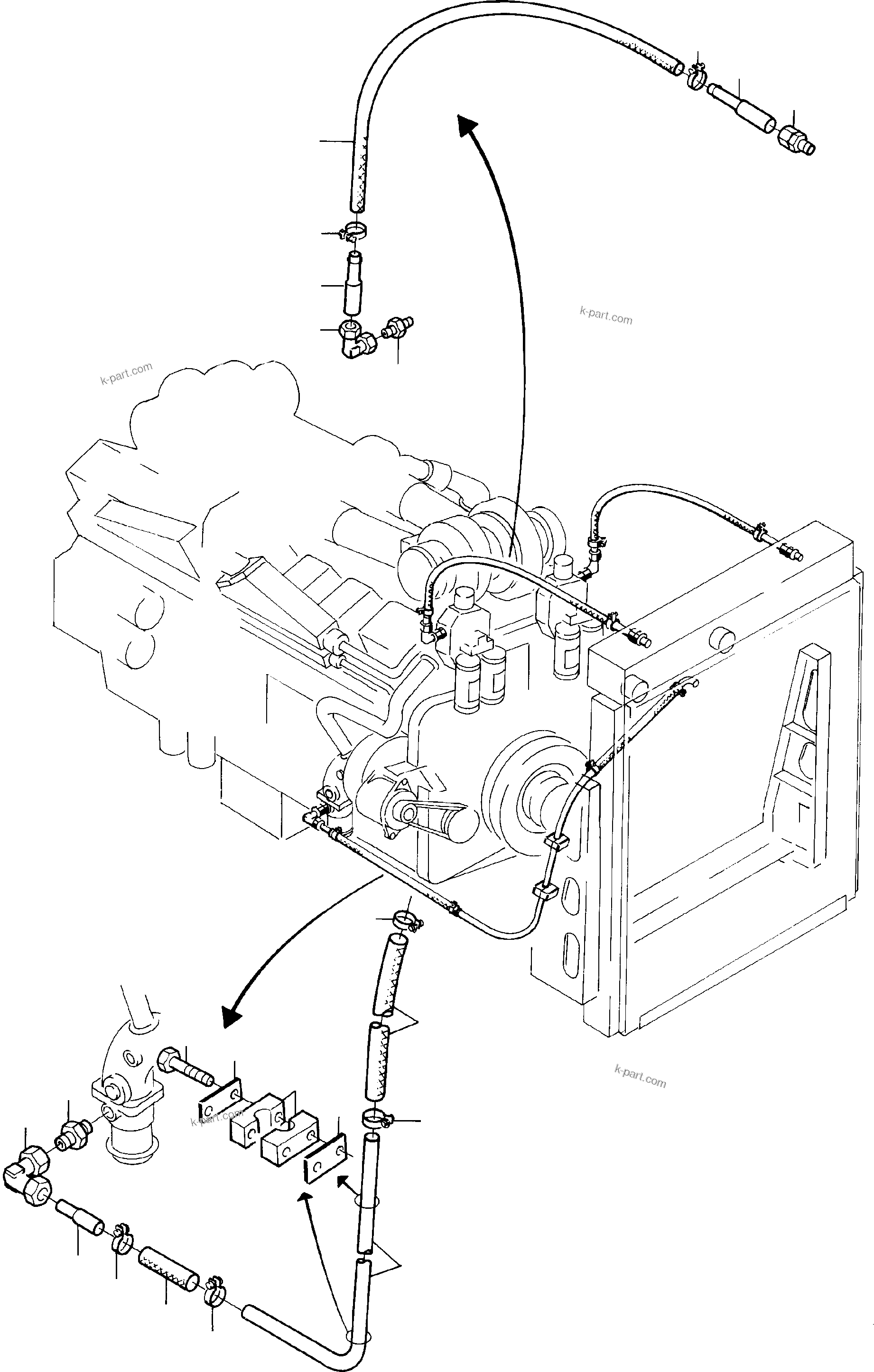 k-part.com

k-part.com

k-part.com

k-part.com