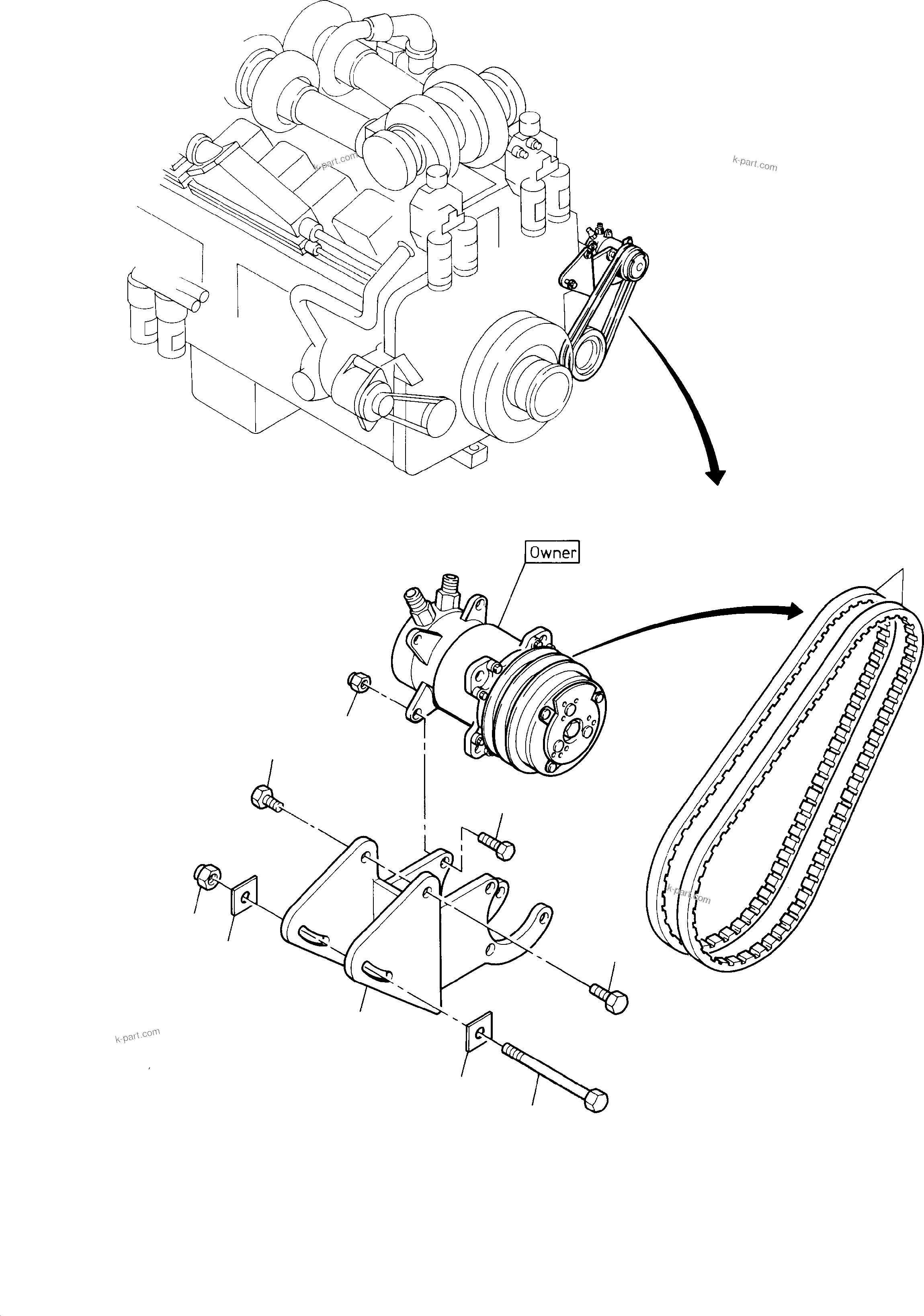 k-part.com

k-part.com

Owner

k-part.com

k-part.com