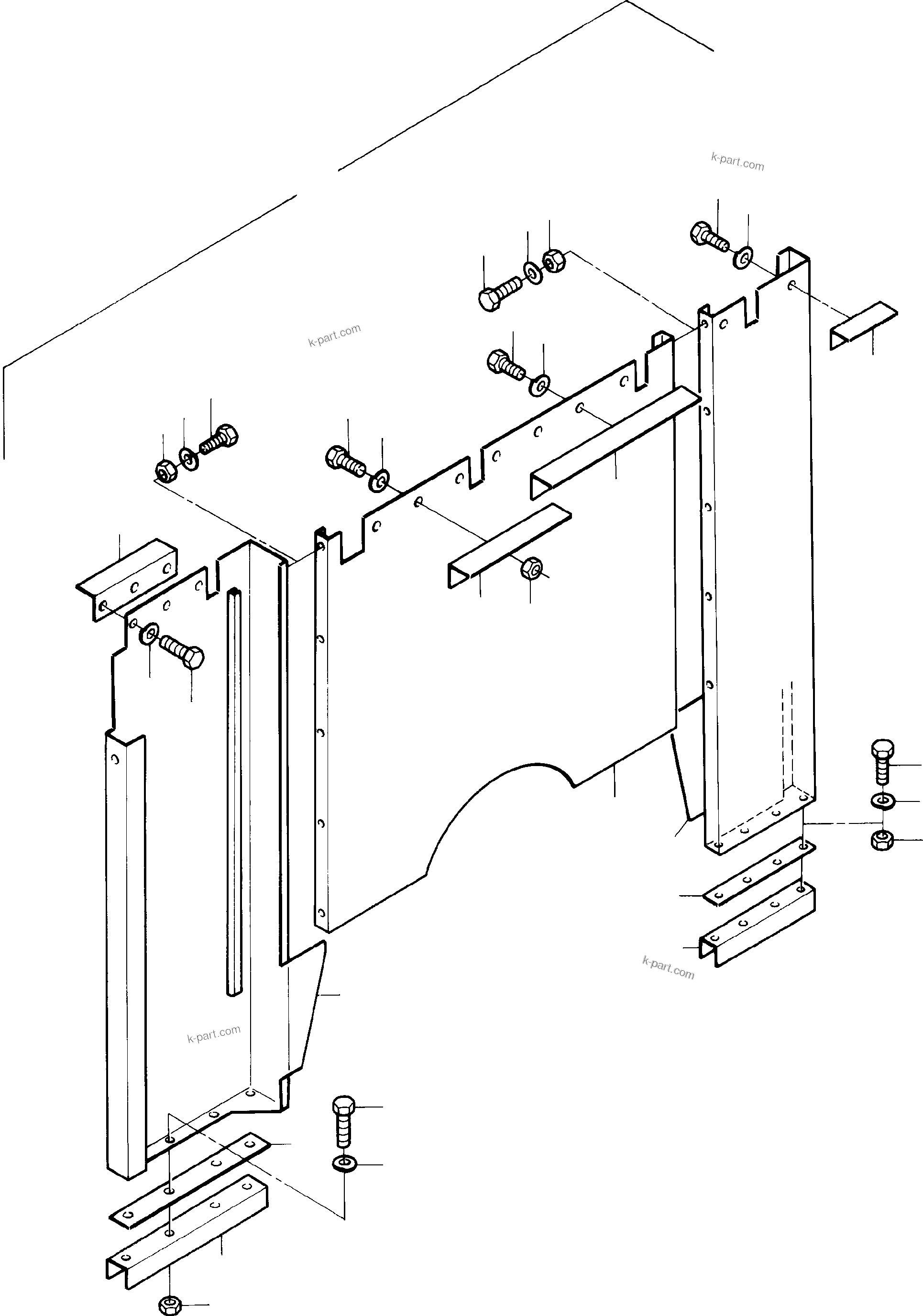 k-part.com

k-part.com

k-part.com

k-part.com