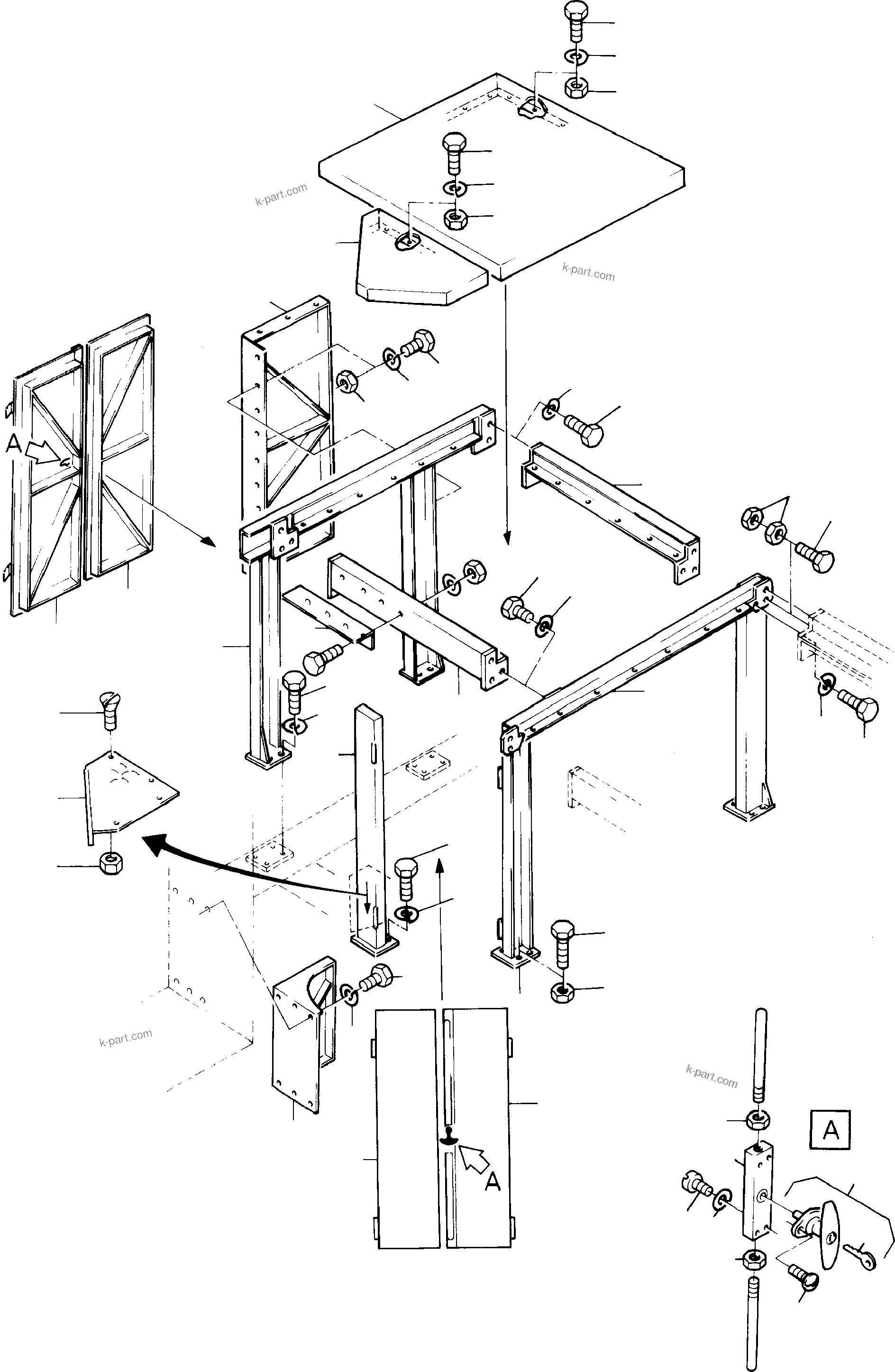 k-part.com

k-part.com

A

k-part.com

k-part.com

A

A