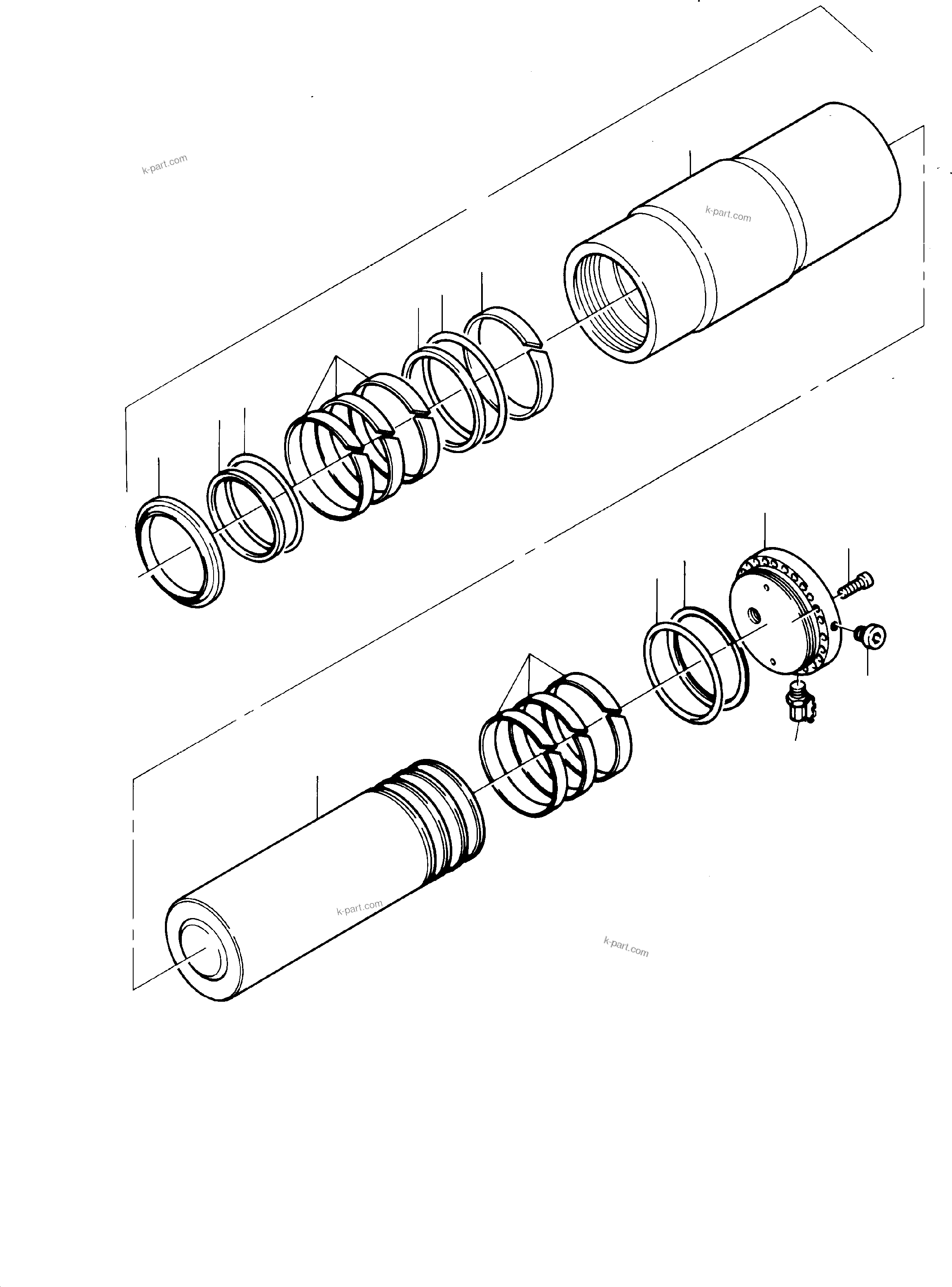 k-part.com

k-part.com

k-part.com

k-part.com