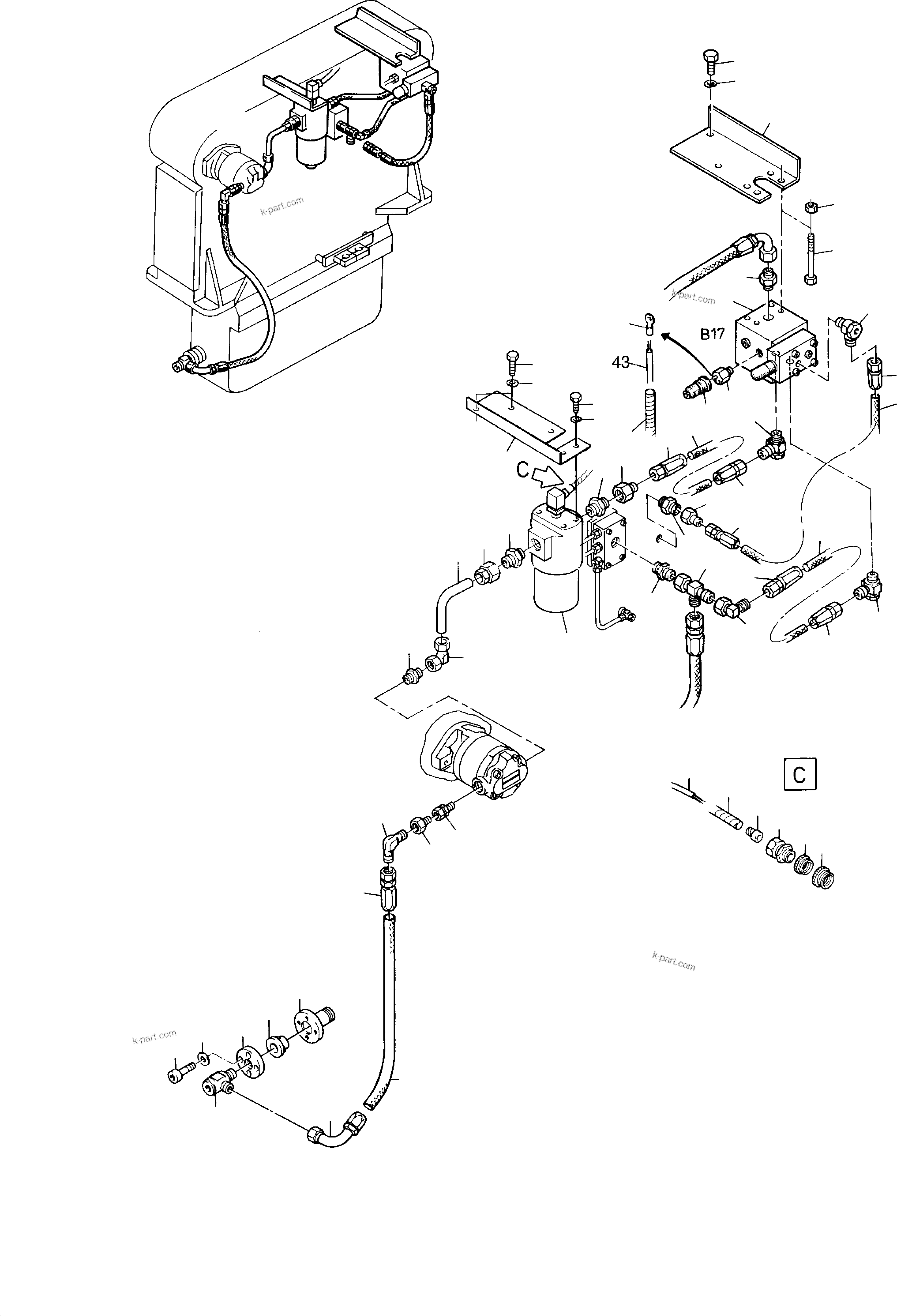 k-part.com

k-part.com

B17

43

C

C

k-part.com

k-part.com