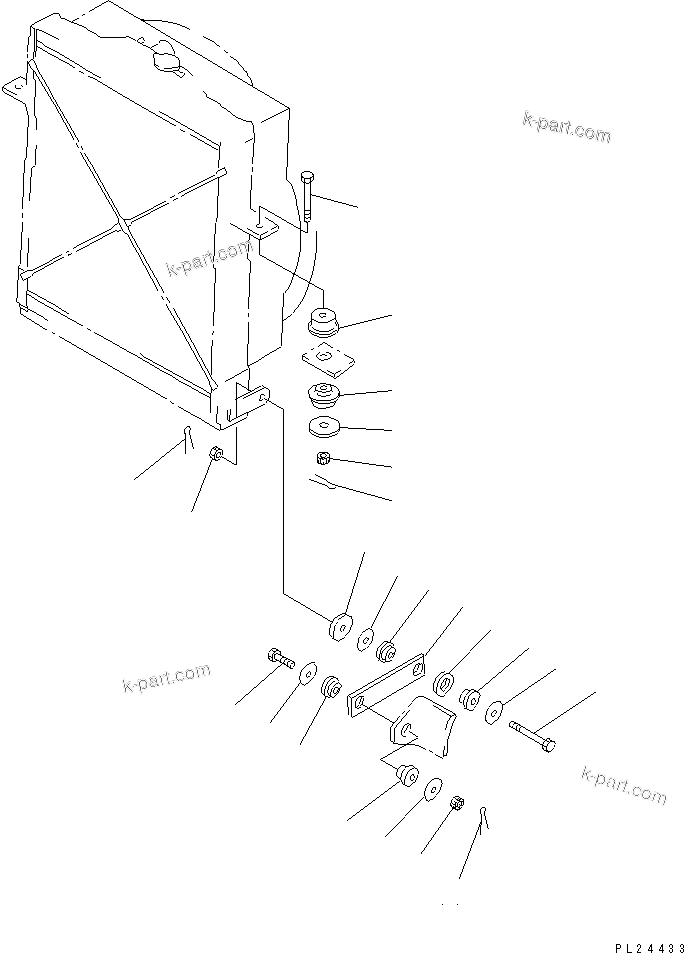 k-part.com

k-part.com

k-part.com

k-part.com

PL24433