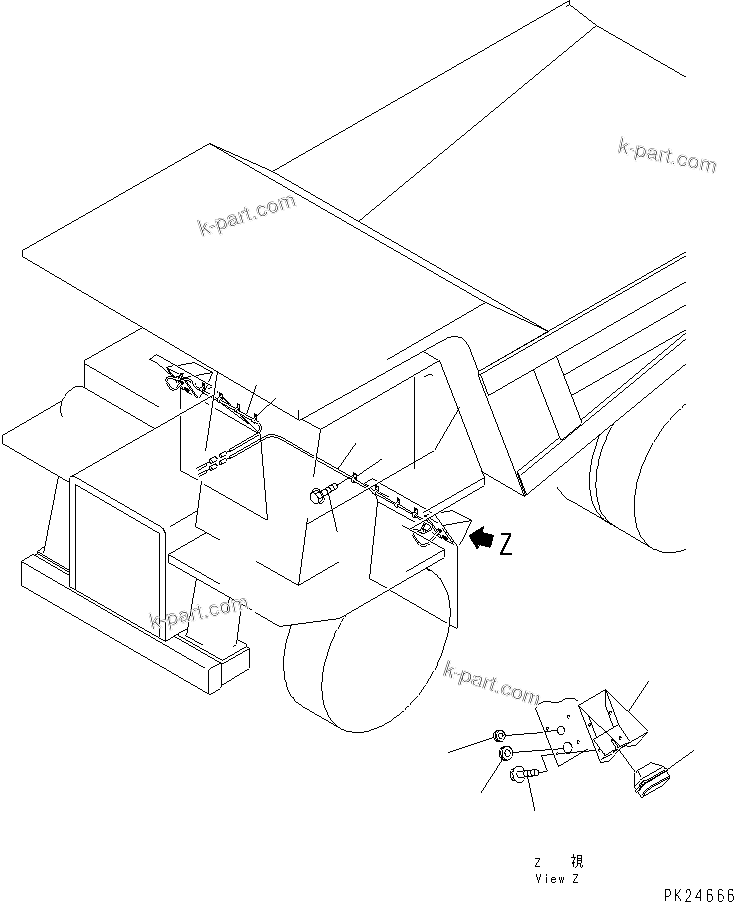 k-part.com
k-part.com
Z
k-part.com
k-part.com
Z 視
View Z
PK24666