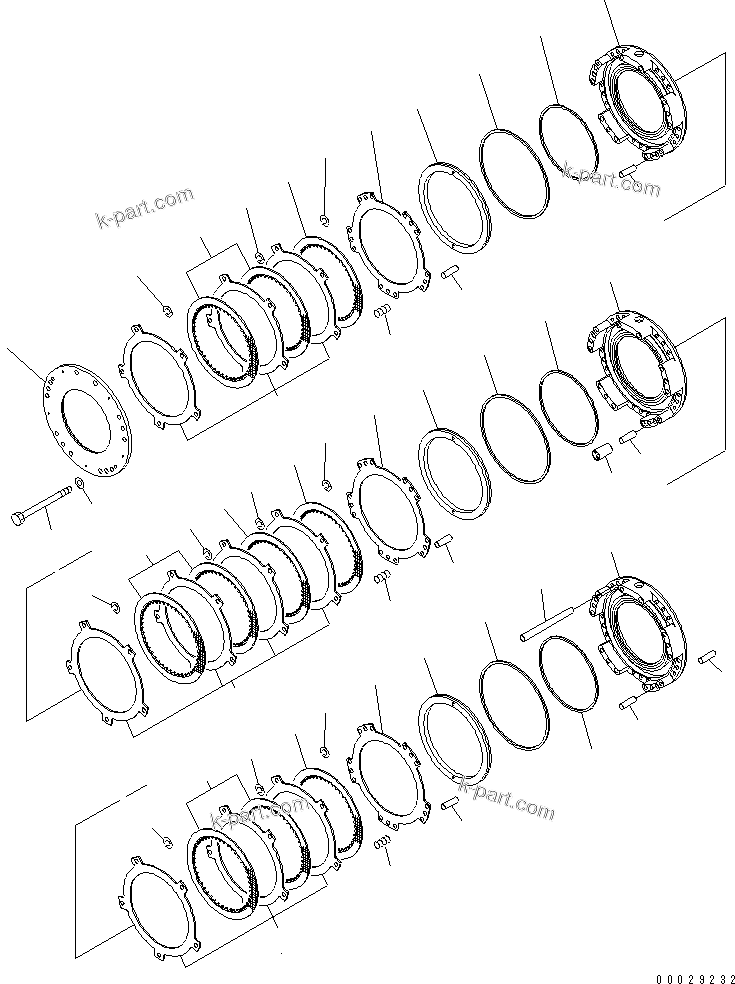 k-part.com

k-part.com

k-part.com

k-part.com

00029232