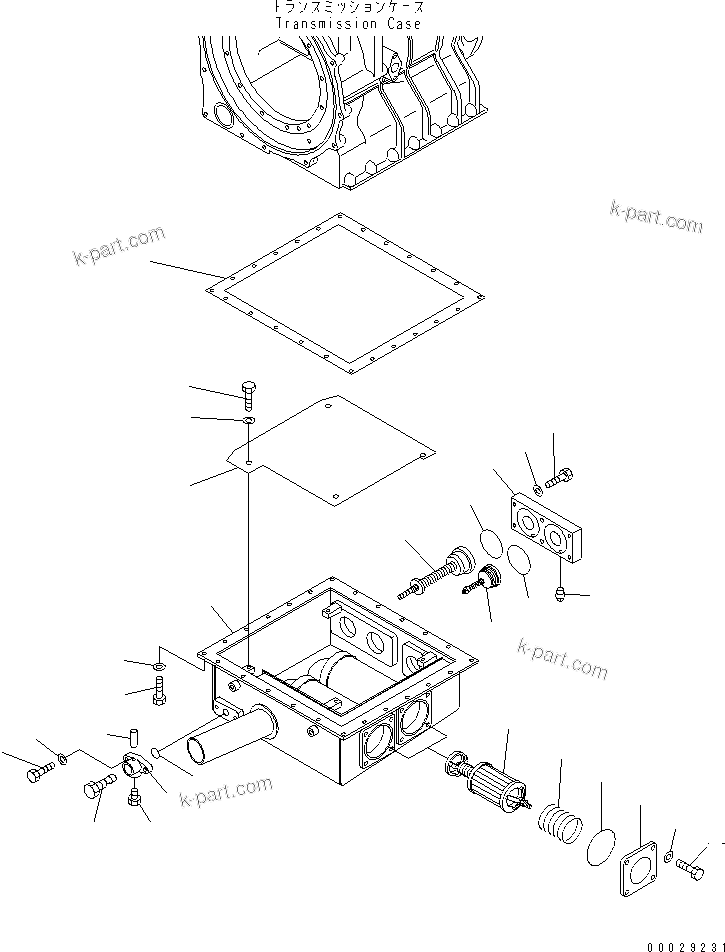 トランスミッションケース
Transmission Case

k-part.com

k-part.com

k-part.com

k-part.com

00029231