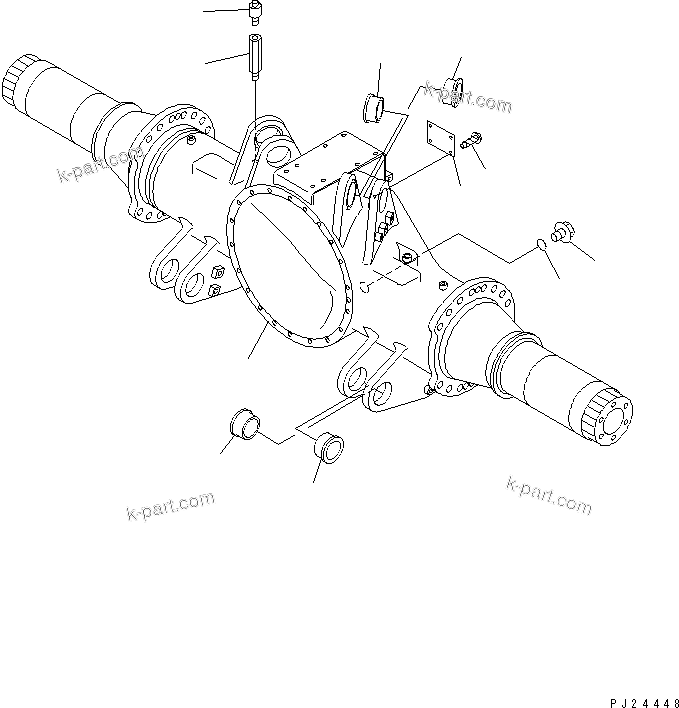 k-part.com

k-part.com

k-part.com

k-part.com

PJ24448