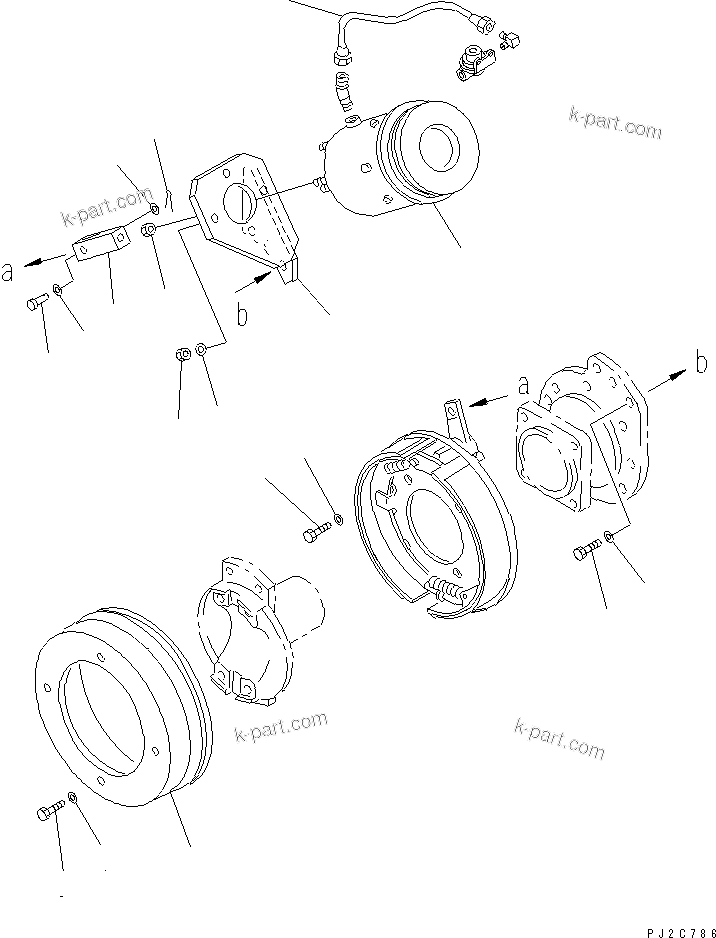 k-part.com

k-part.com

a

b

a

b

k-part.com

k-part.com

PJ2C786