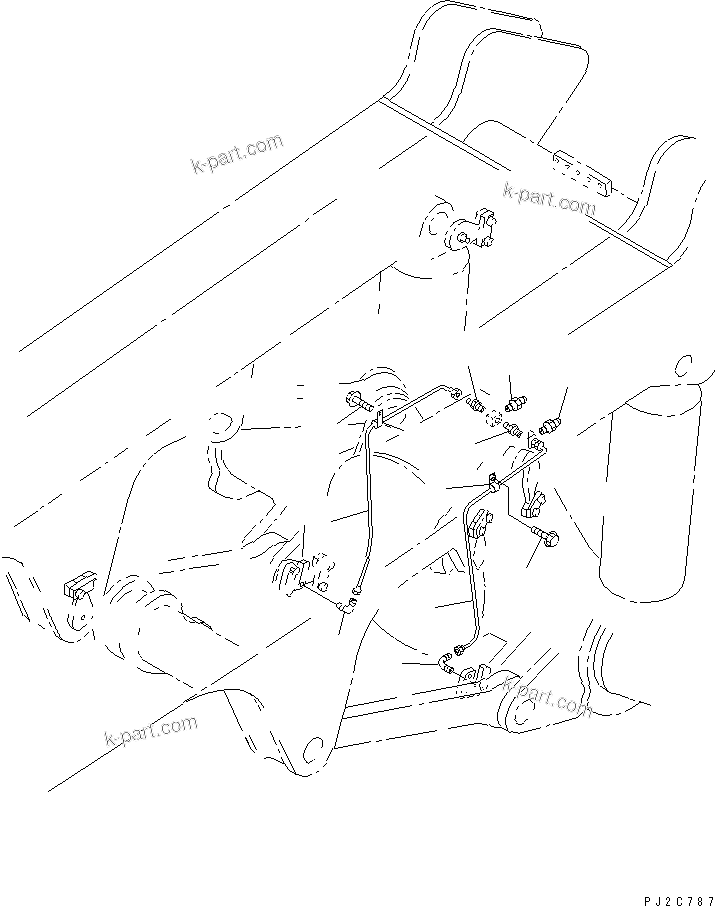 k-part.com

k-part.com

k-part.com

k-part.com

PJ2C787