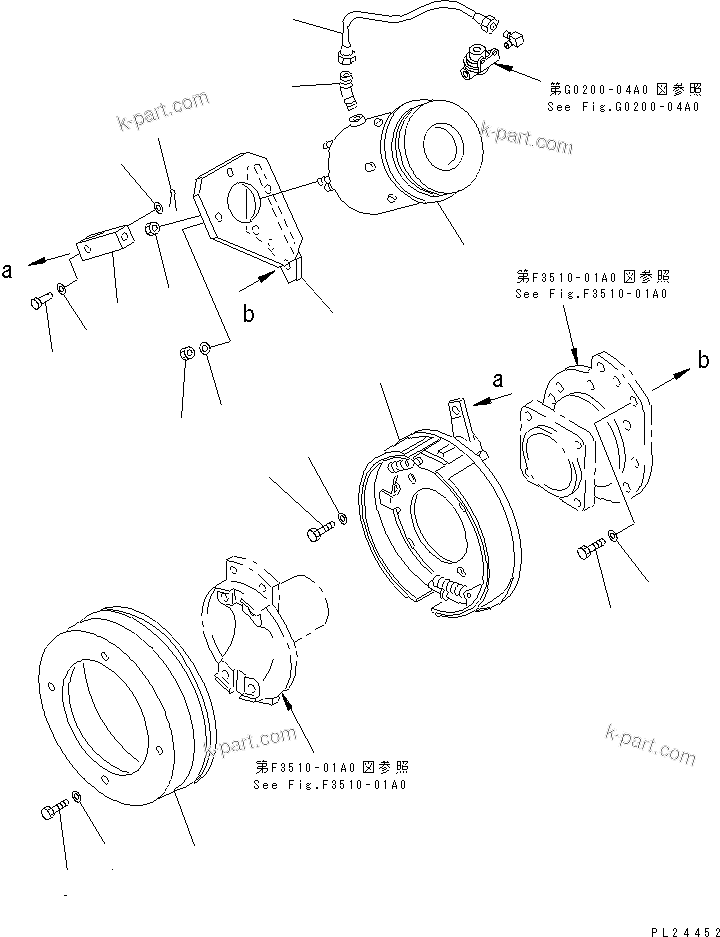 第G0200-04A0 図参照
See Fig.G0200-04A0

k-part.com

k-part.com

a

b

第F3510-01A0 図参照
See Fig.F3510-01A0

a

b

k-part.com

k-part.com

第F3510-01A0 図参照
See Fig.F3510-01A0

PL24452