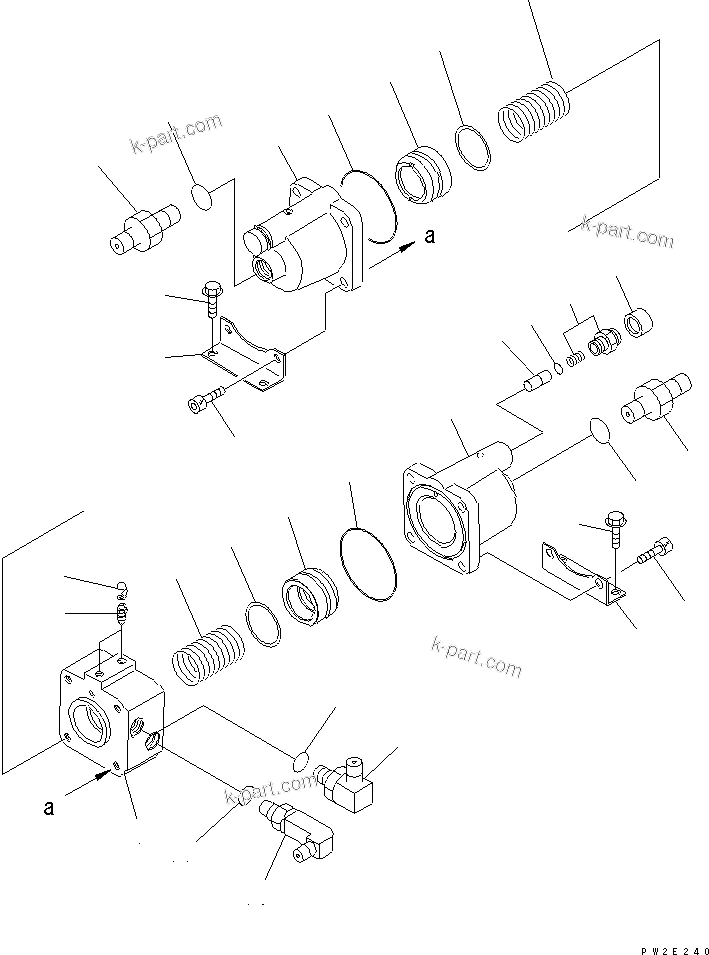 k-part.com

a

k-part.com

k-part.com

a

k-part.com

PW2E240