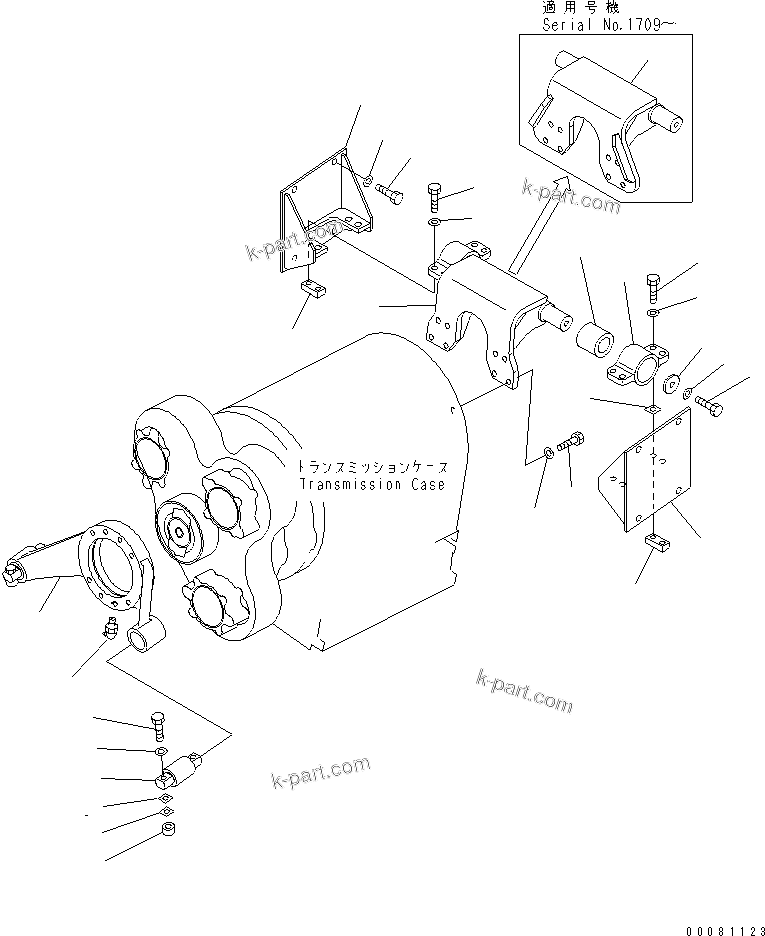 適用号機
Serial No.1709~

k-part.com

k-part.com

トランスミッションケース
Transmission Case

k-part.com

k-part.com

00081123