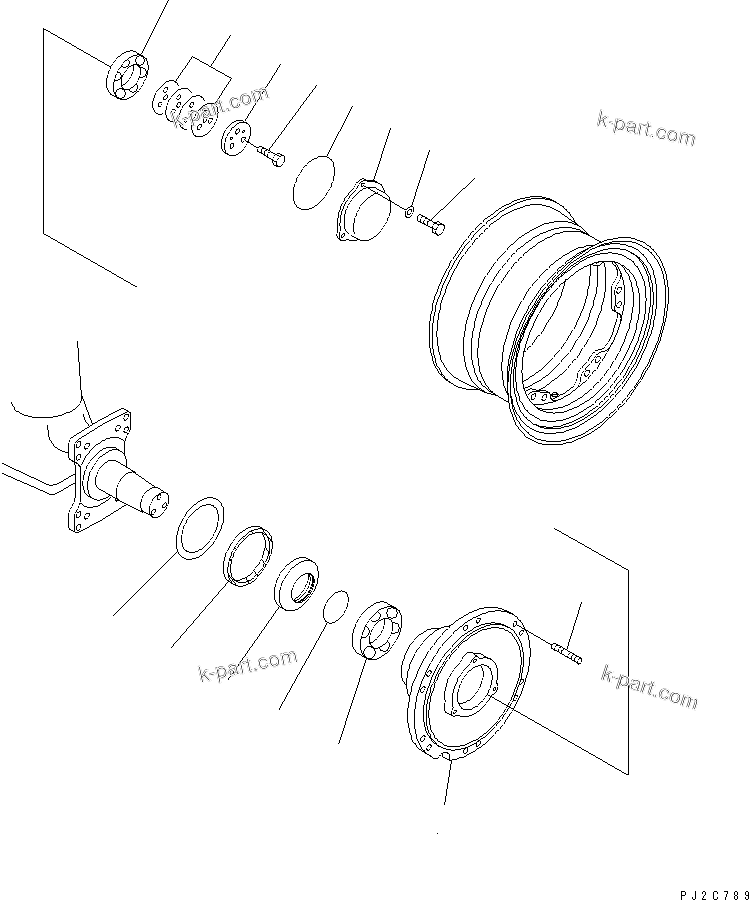 k-part.com
k-part.com
k-part.com
k-part.com
PJ2C789