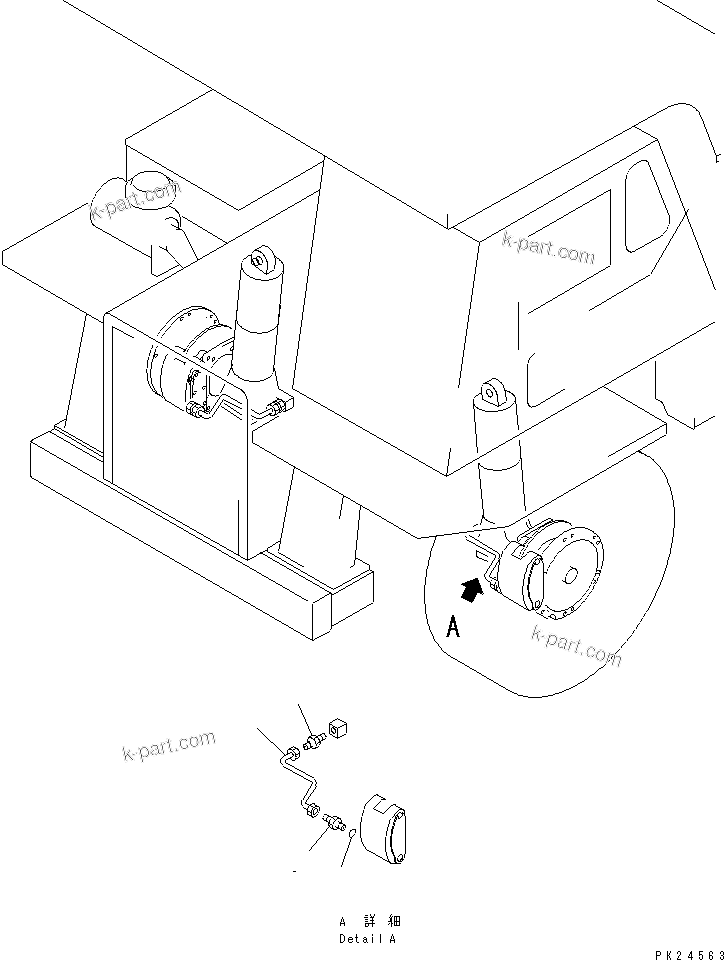 k-part.com

k-part.com

A

k-part.com

k-part.com

A 詳細
Detail A

PK24563