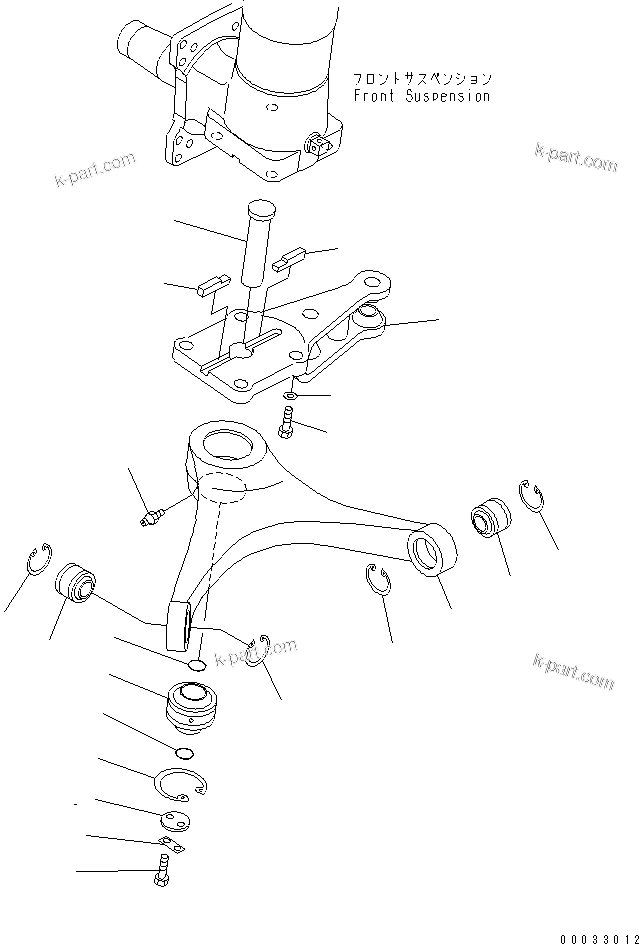 フロントサスペンション
Front Suspension

k-part.com

k-part.com

k-part.com

k-part.com

00033012