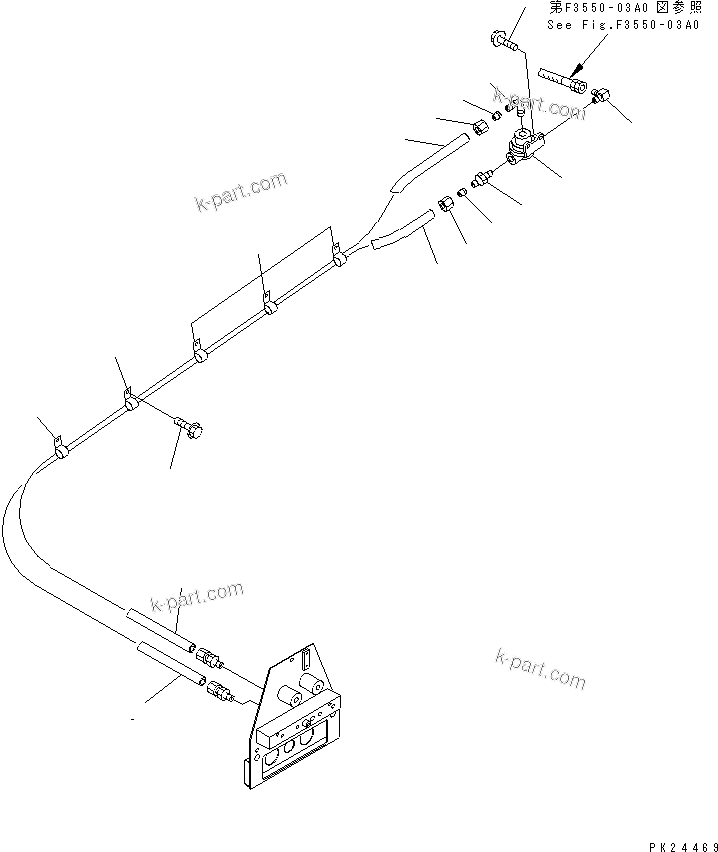 第F3550-03A0 図参照
See Fig.F3550-03A0

k-part.com

k-part.com

k-part.com

k-part.com

PK24469