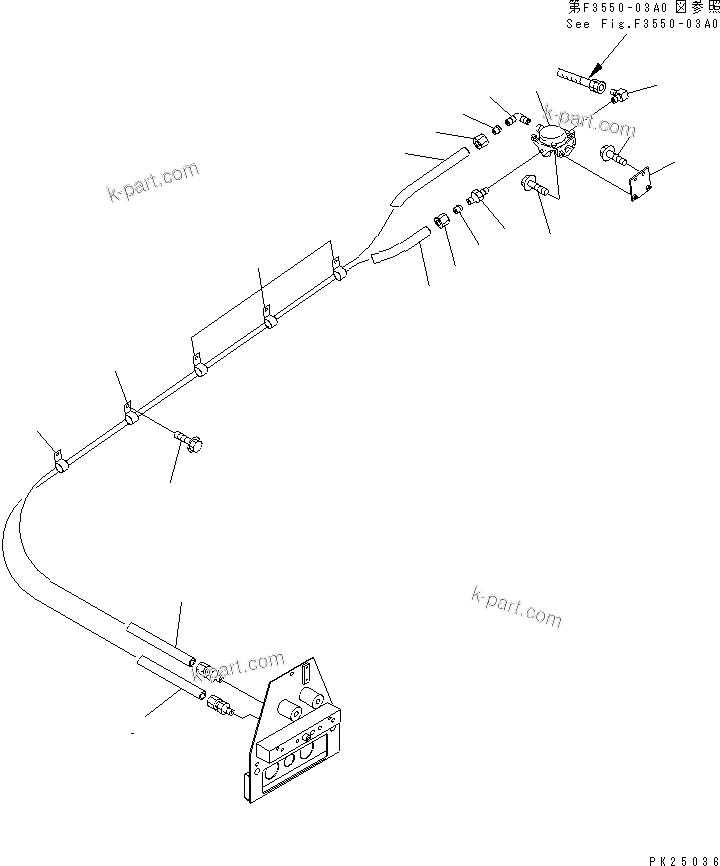 第F3550-03A0 図参照
See Fig.F3550-03A0

k-part.com

k-part.com

k-part.com

k-part.com

PK25036