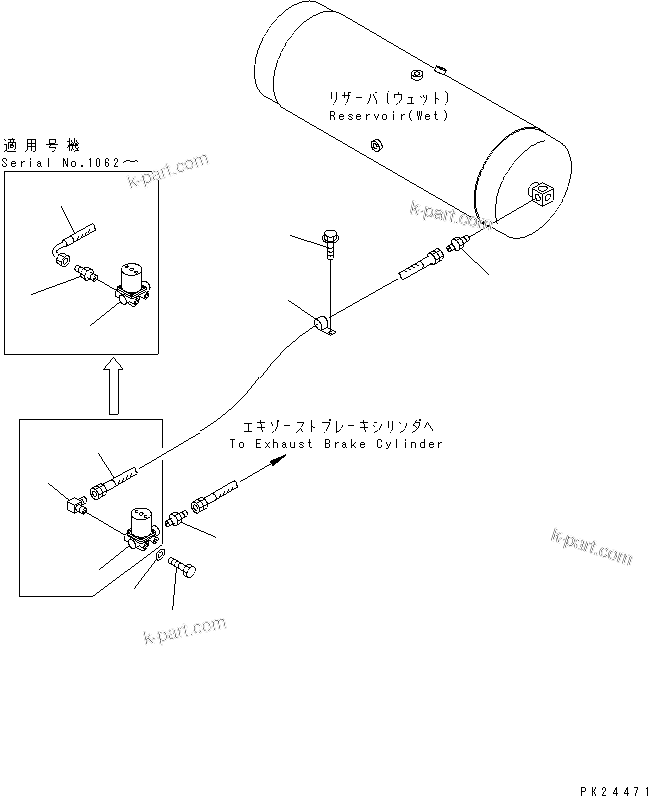 リザーバ(ウェット)
Reservoir(Wet)

適用号機
Serial No.1062～

k-part.com

k-part.com

エキゾーストブレーキシリンダへ
To Exhaust Brake Cylinder

k-part.com

k-part.com

PK24471