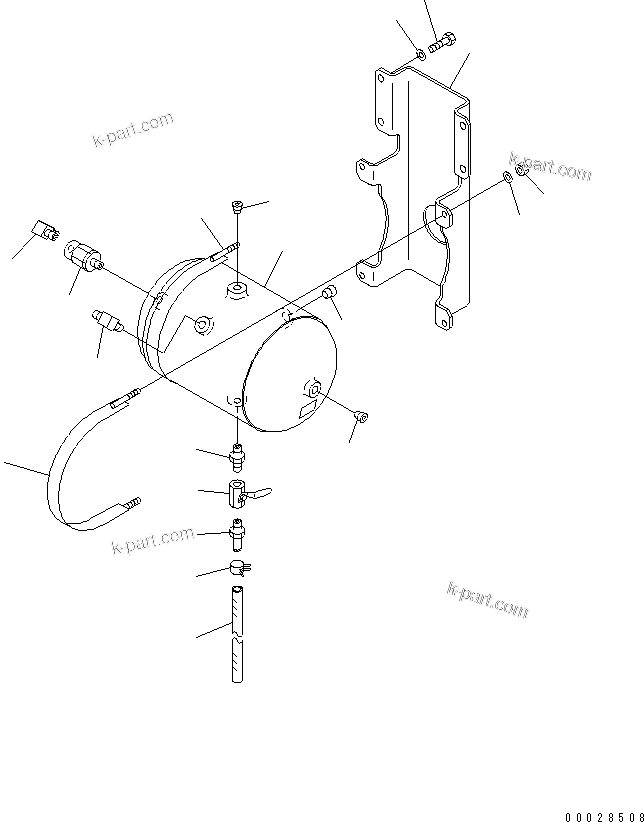 k-part.com

k-part.com

k-part.com

k-part.com

00028508