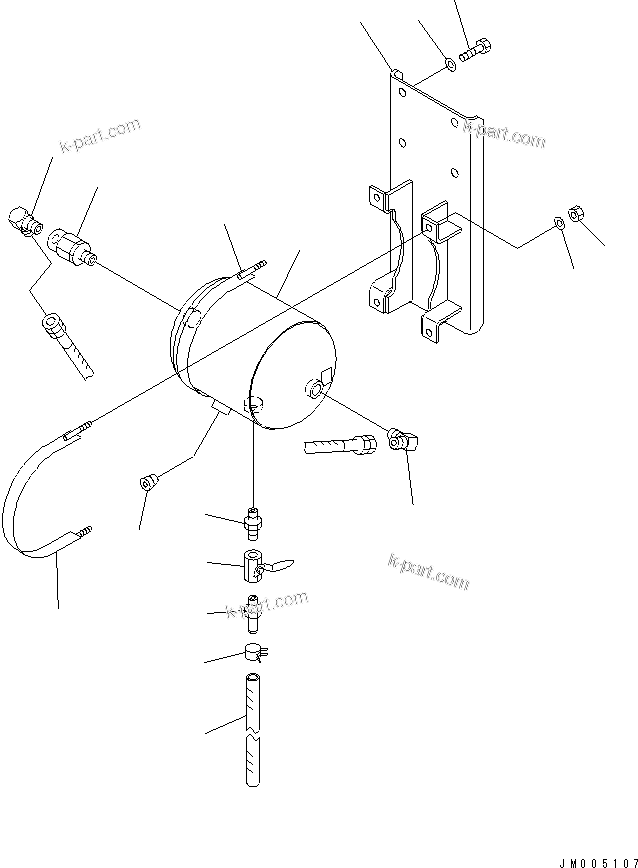 k-part.com

k-part.com

k-part.com

k-part.com

JM005107