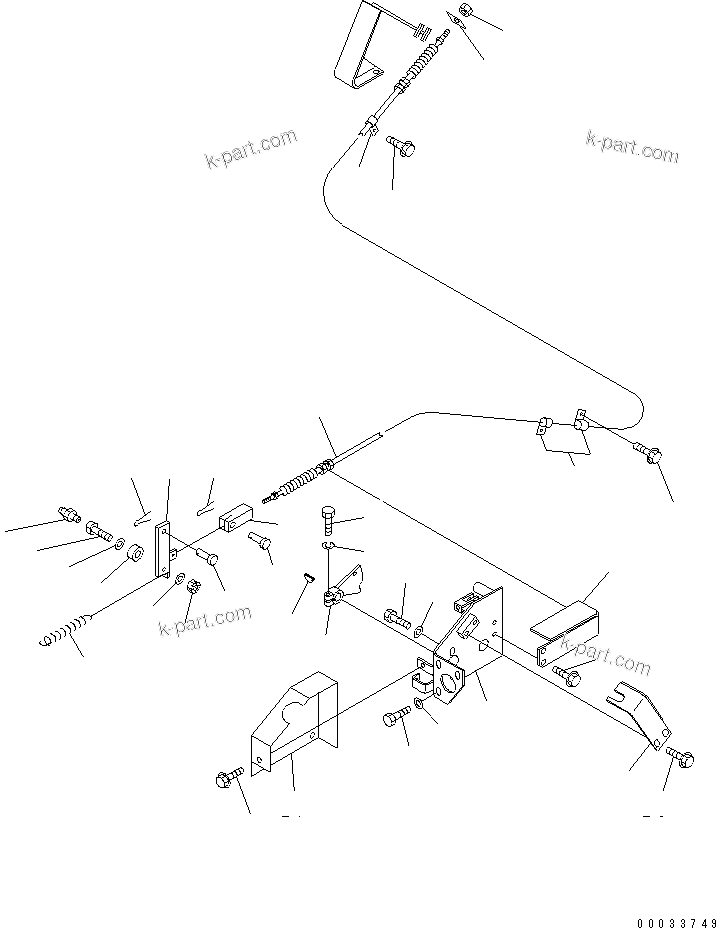 k-part.com
k-part.com
k-part.com
k-part.com
00033749