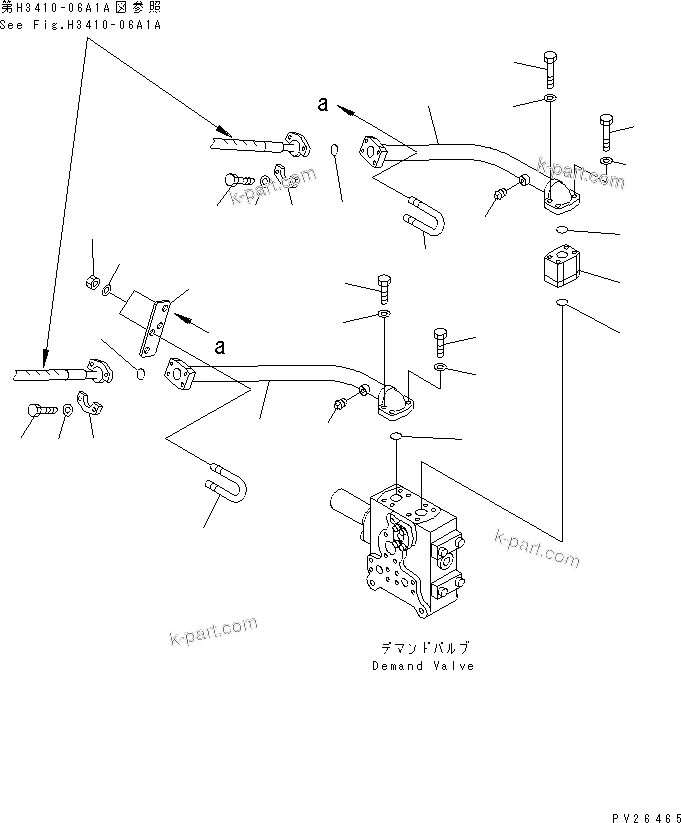 第H3410-06A1A図参照
See Fig.H3410-06A1A

a

k-part.com

k-part.com

a

k-part.com

k-part.com

デマンドバルブ
Demand Valve

PV26465