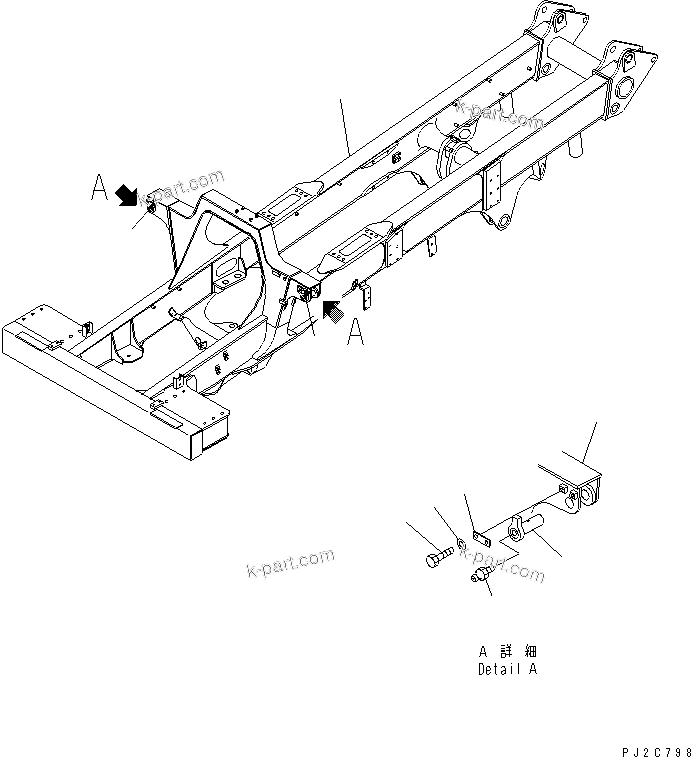 k-part.com

A

k-part.com

A

k-part.com

k-part.com

A 詳 細
Detail A

PJ2C798