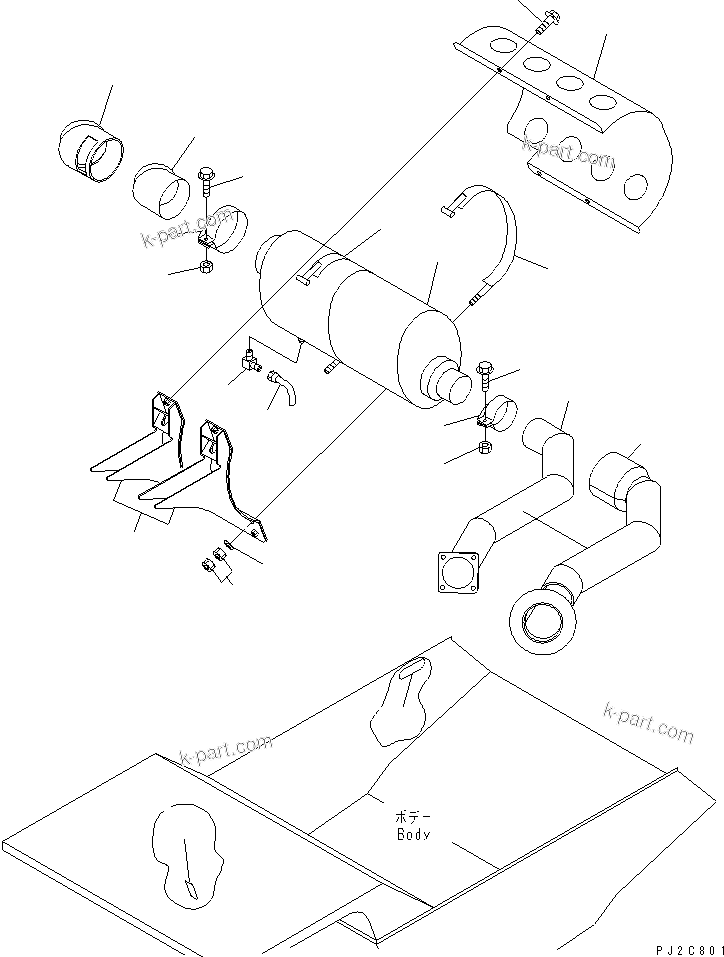 k-part.com
k-part.com
k-part.com
k-part.com
ボデー
Body
PJ2C801